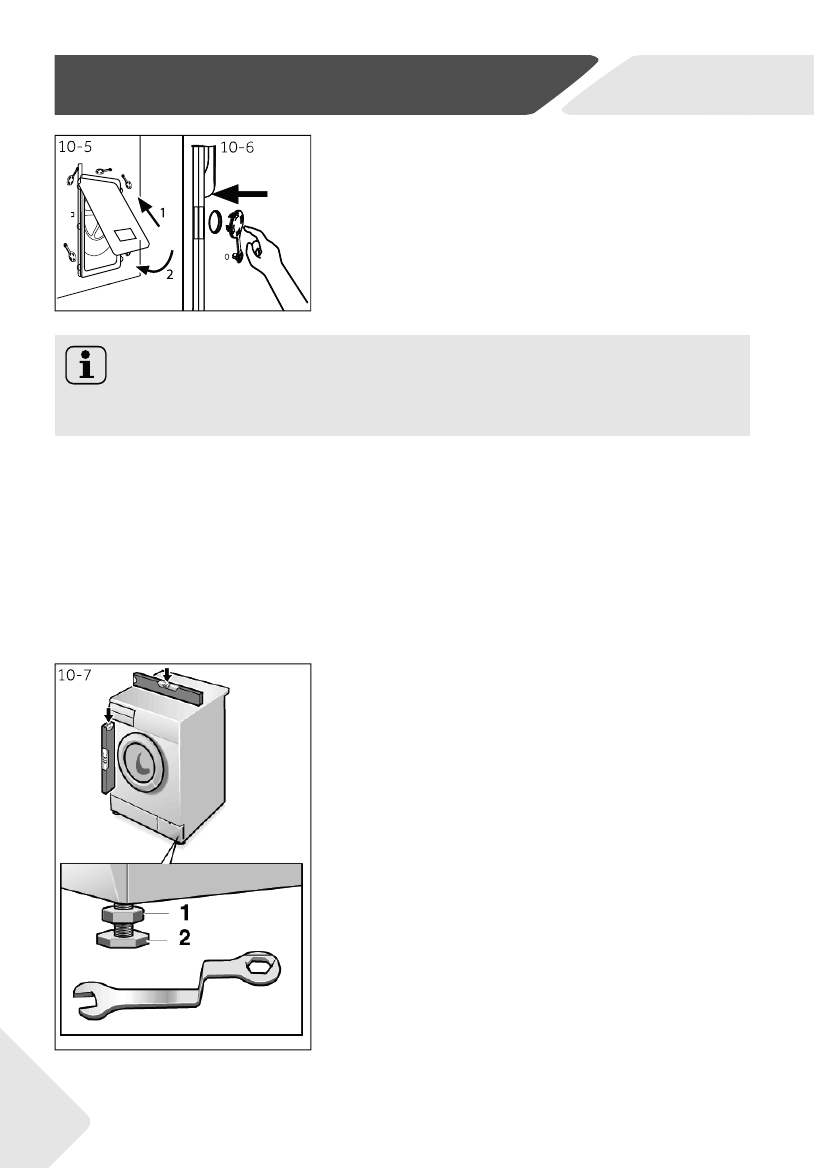 10-5

1

2

10-6

10-7

1

2