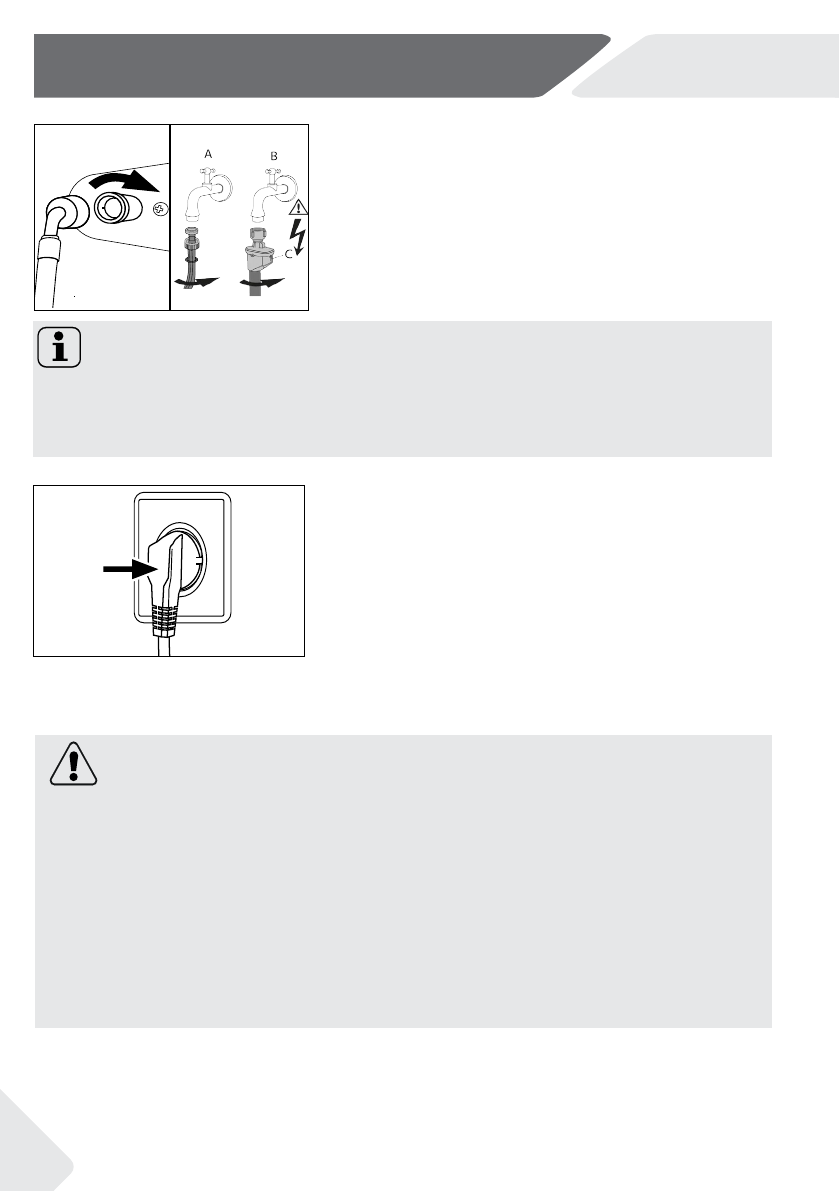 A

B

C