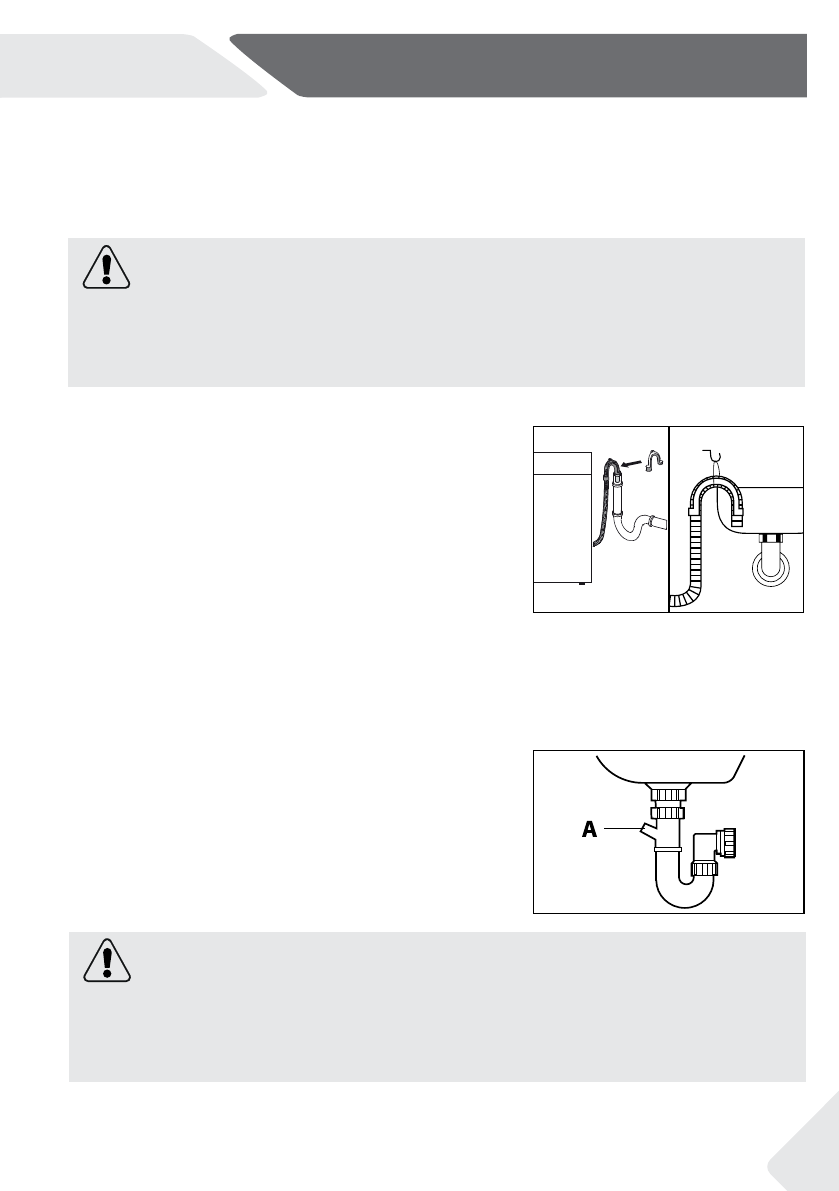 A