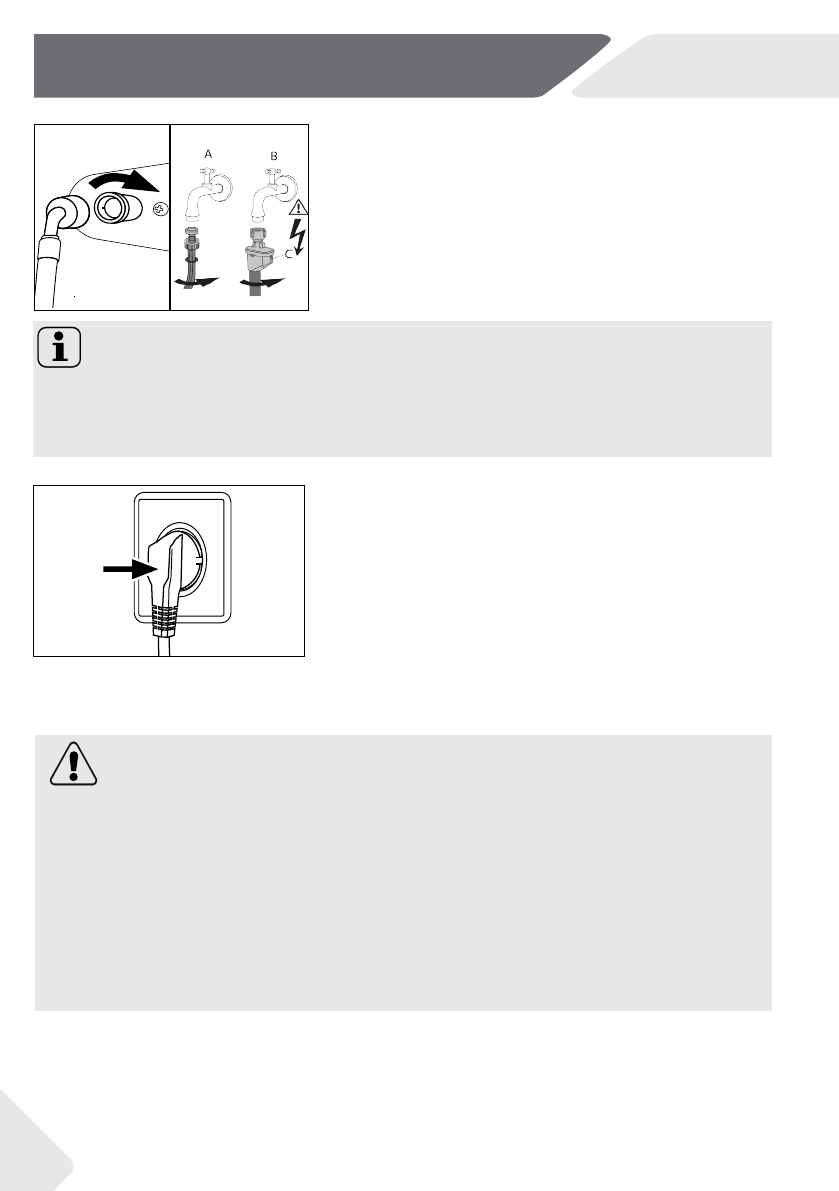 A

B

C