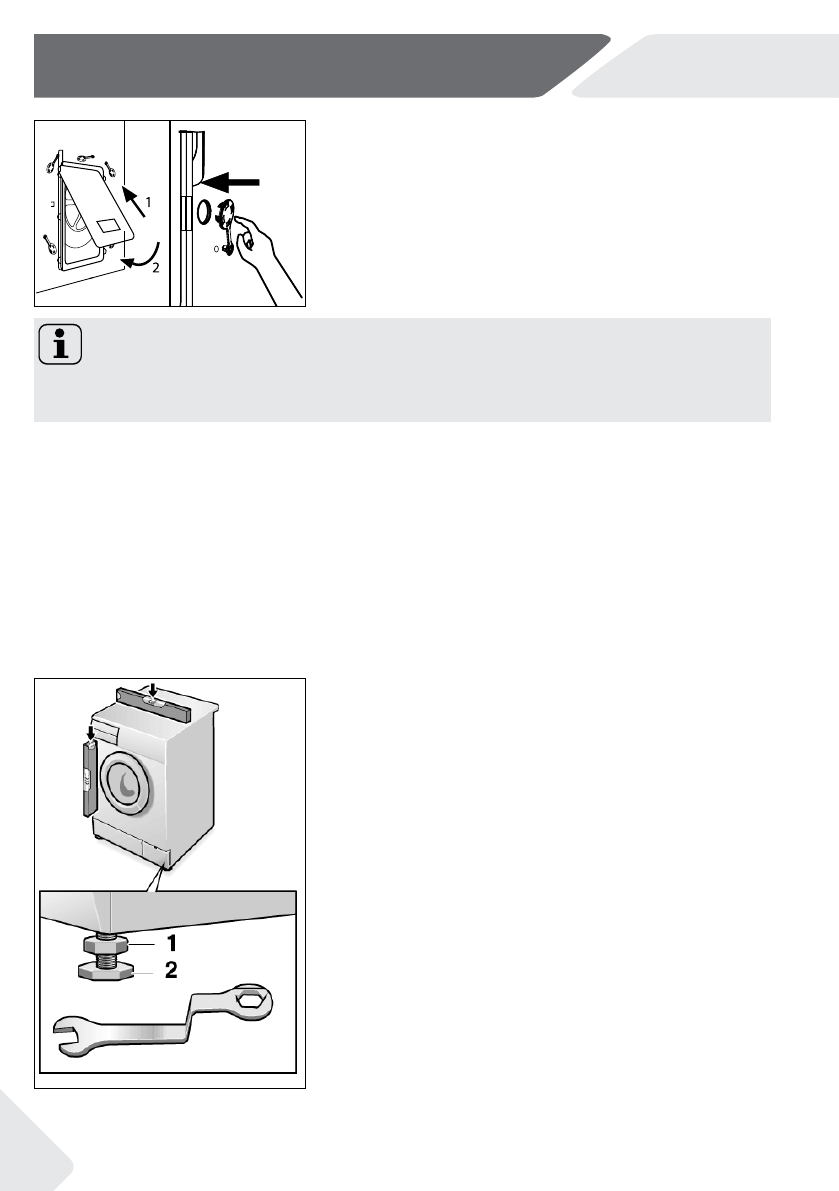 1
2

1
2