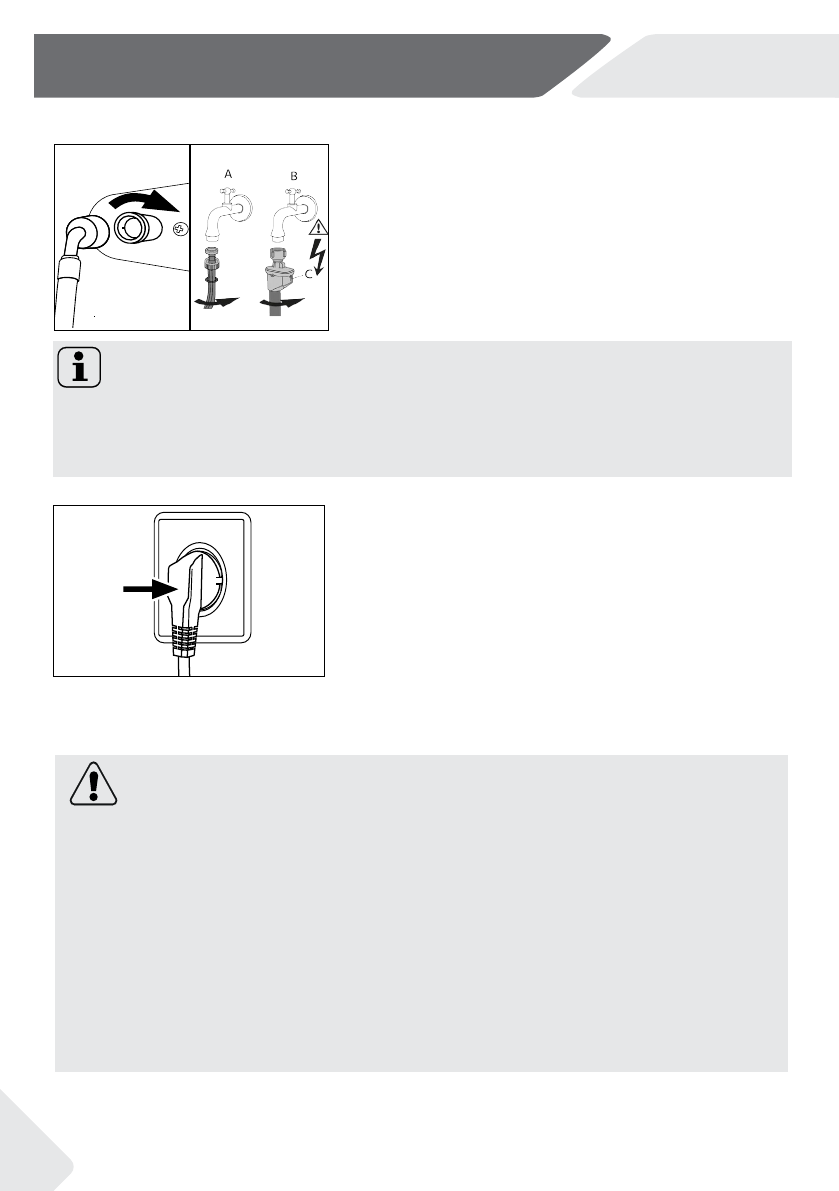 A

B

C