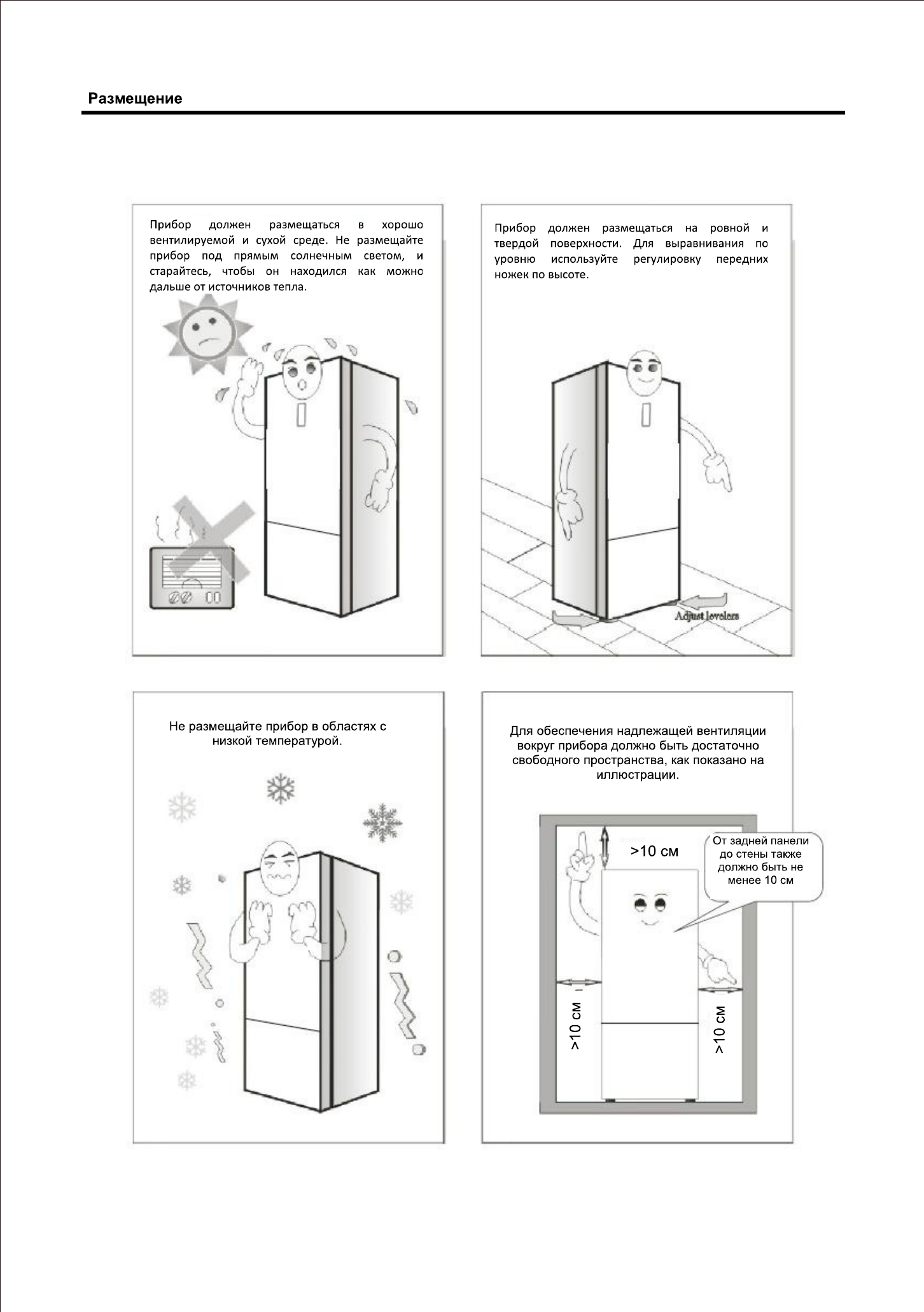 Размещение

Прибор должен размещаться в хорошо вентилируемой и сухой среде. Не размещайте прибор под прямым солнечным светом, и старайтесь, чтобы он находился как можно дальше от источников тепла.

Прибор должен размещаться на ровной и твердой поверхности. Для выравнивания по уровню используйте регулировку передних ножек по высоте.

Adjust levelers

Не размещайте прибор в областях с низкой температурой.

Для обеспечения надлежащей вентиляции вокруг прибора должно быть достаточно свободного пространства, как показано на иллюстрации.

>10 см

От задней панели до стены также должно быть не менее 10 см

>10 см

>10 см