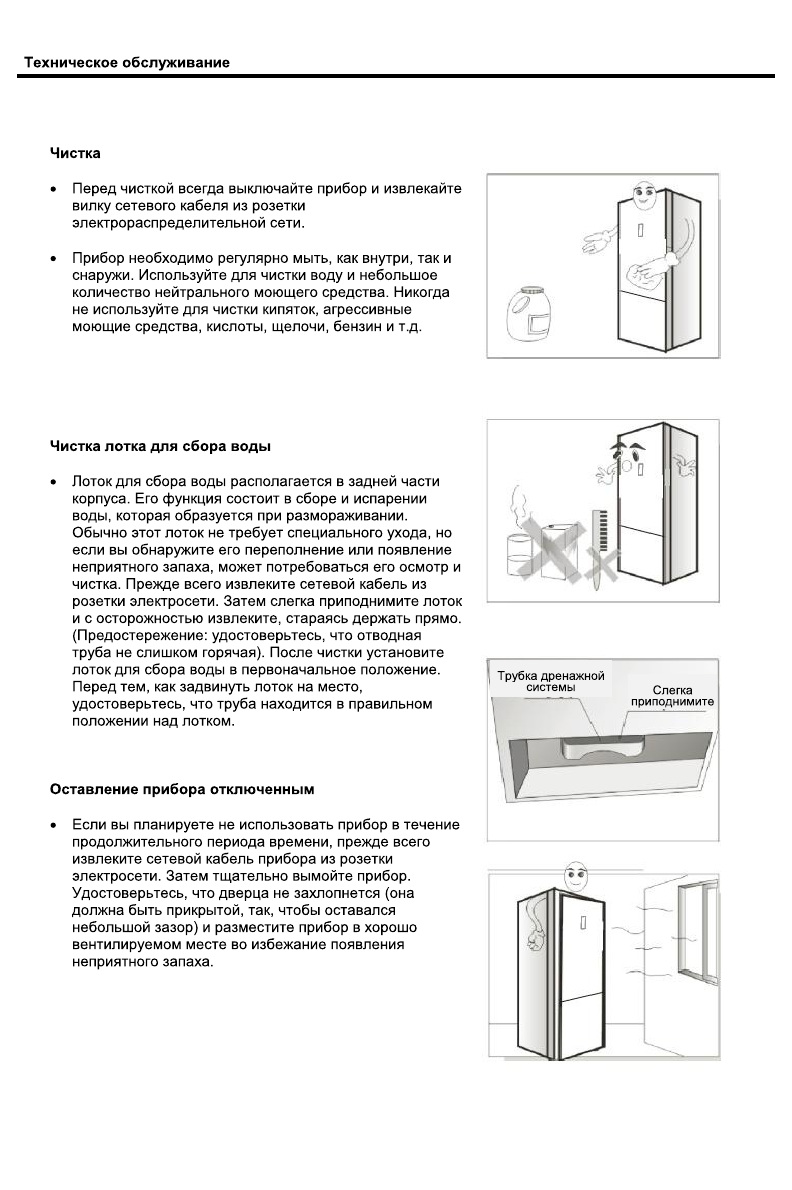 Техническое обслуживание

Чистка

• Перед чисткой всегда выключайте прибор и извлекайте вилку сетевого кабеля из розетки электрораспределительной сети.

• Прибор необходимо регулярно мыть, как внутри, так и снаружи. Используйте для чистки воду и небольшое количество нейтрального моющего средства. Никогда не используйте для чистки кипяток, агрессивные моющие средства, кислоты, щелочи, бензин и т.д.

Чистка лотка для сбора воды

• Лоток для сбора воды располагается в задней части корпуса. Его функция состоит в сборе и испарении воды, которая образуется при размораживании. Обычно этот лоток не требует специального ухода, но если вы обнаружите его переполнение или появление неприятного запаха, может потребоваться его осмотр и чистка. Прежде всего извлеките сетевой кабель из розетки электросети. Затем слегка приподнимите лоток и с осторожностью извлеките, стараясь держать прямо. (Предостережение: удостоверьтесь, что отводная труба не слишком горячая). После чистки установите лоток для сбора воды в первоначальное положение. Перед тем, как задвинуть лоток на место, удостоверьтесь, что труба находится в правильном положении над лотком.

Трубка дренажной системы

Слегка приподнимите

Оставление прибора отключенным

• Если вы планируете не использовать прибор в течение продолжительного периода времени, прежде всего извлеките сетевой кабель прибора из розетки электросети. Затем тщательно вымойте прибор. Удостоверьтесь, что дверца не захлопнется (она должна быть прикрытой, так, чтобы оставался небольшой зазор) и разместите прибор в хорошо вентилируемом месте во избежание появления неприятного запаха.