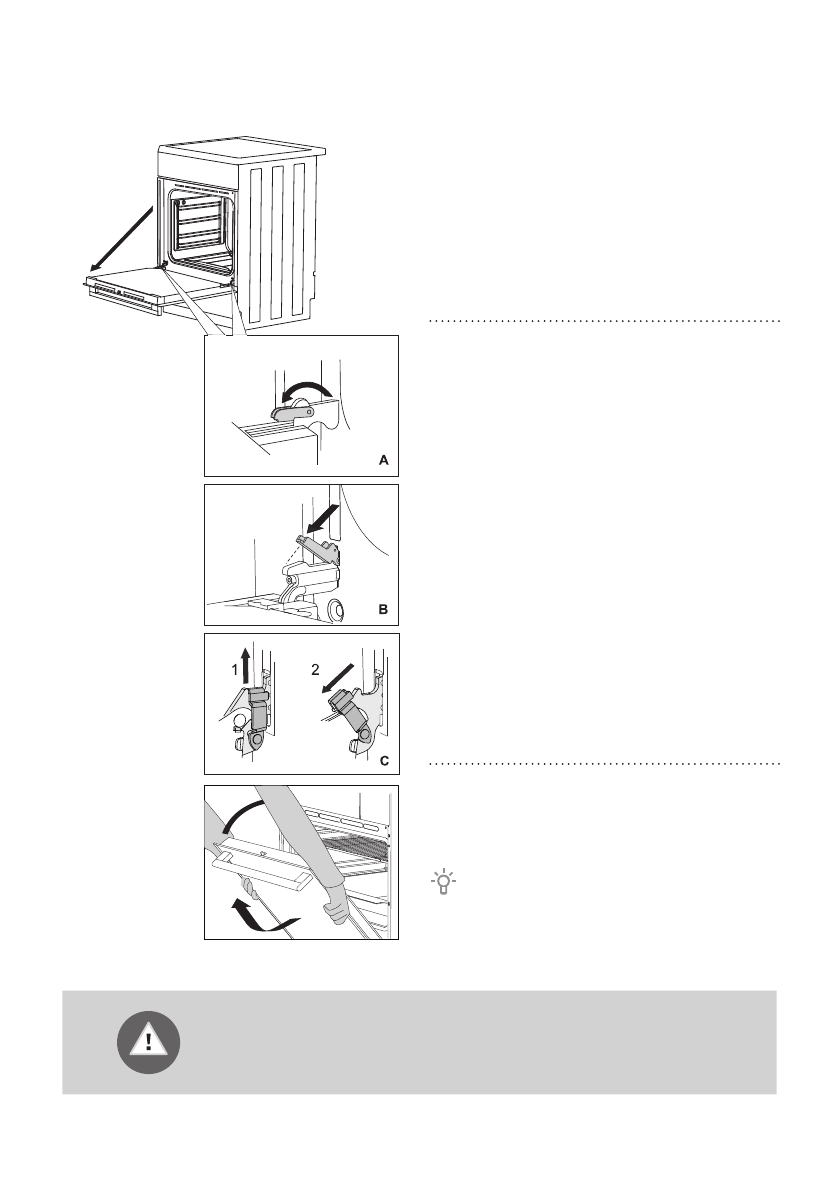 A

B

1

2

C