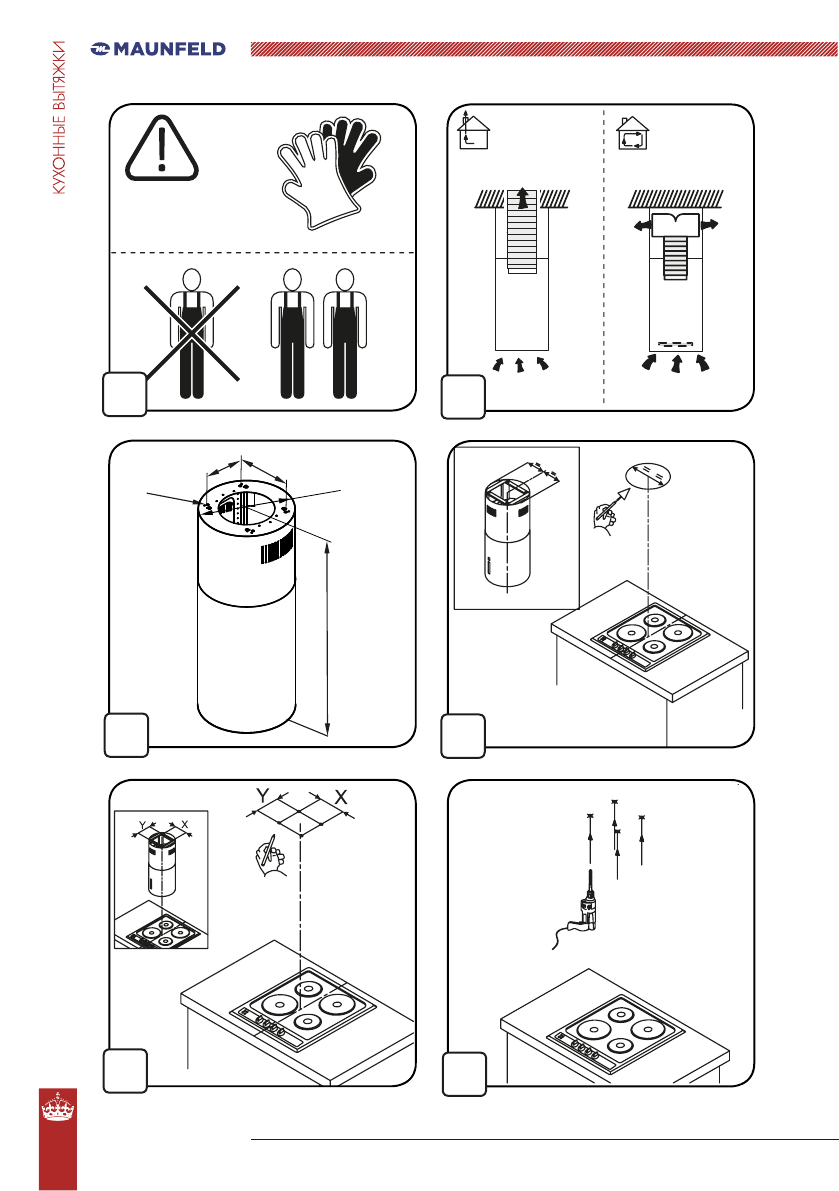 КУХОННЫЕ ВЫТЯЖКИ

MAUNFELD

Y X

Y X