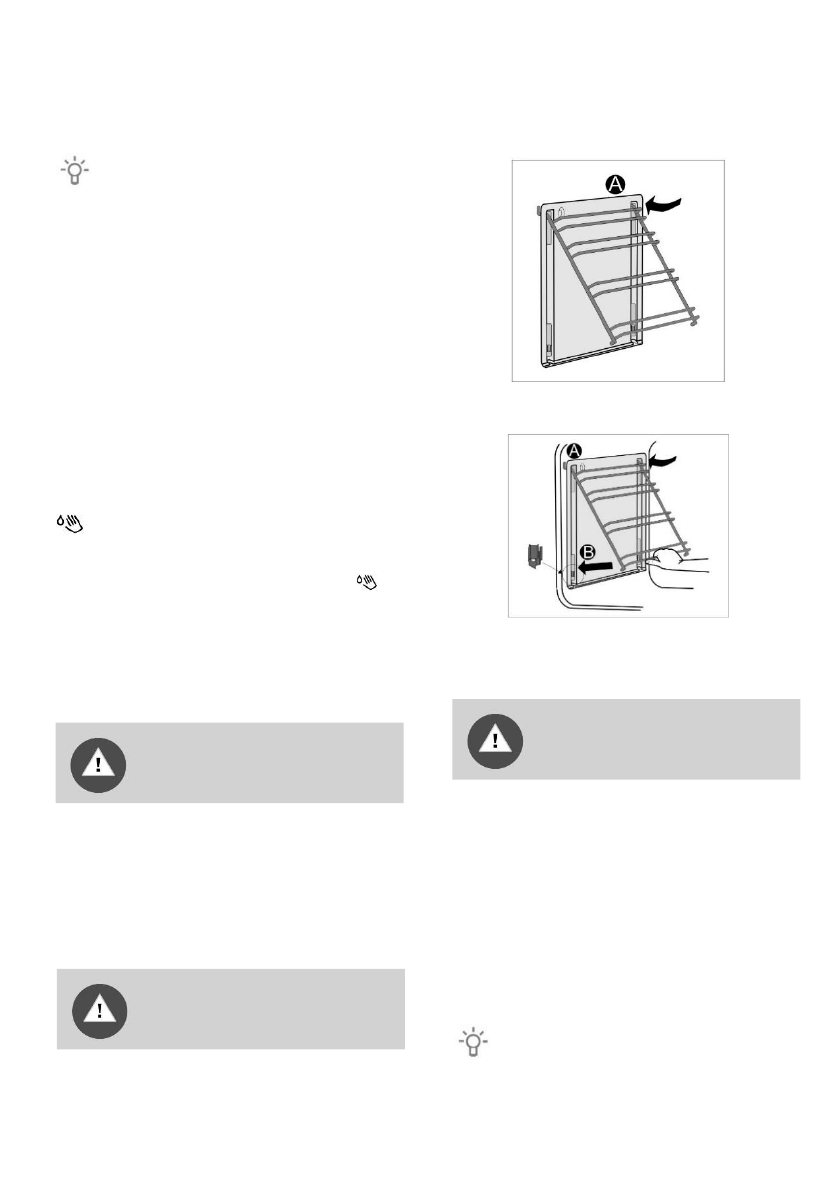 A

A

B