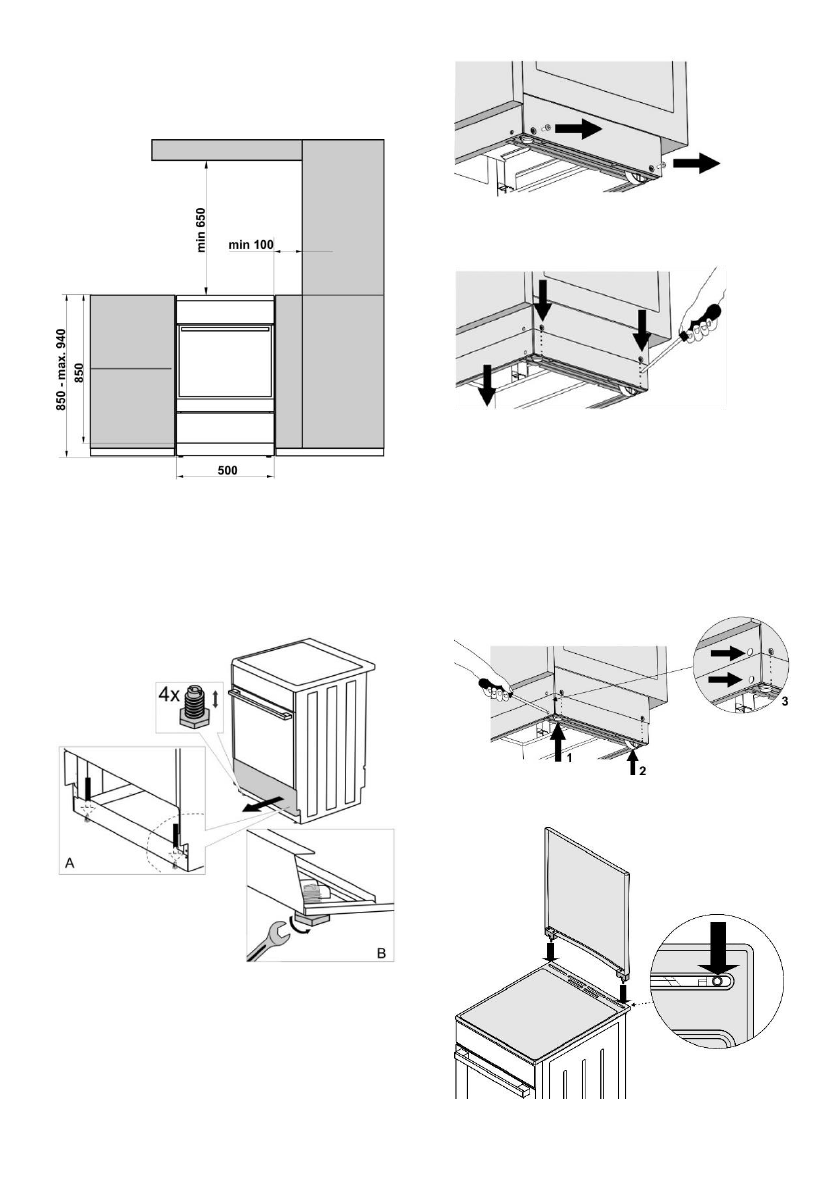 min 650
min 100
850 - max. 940
850
500

4x
A
B

1
2
3