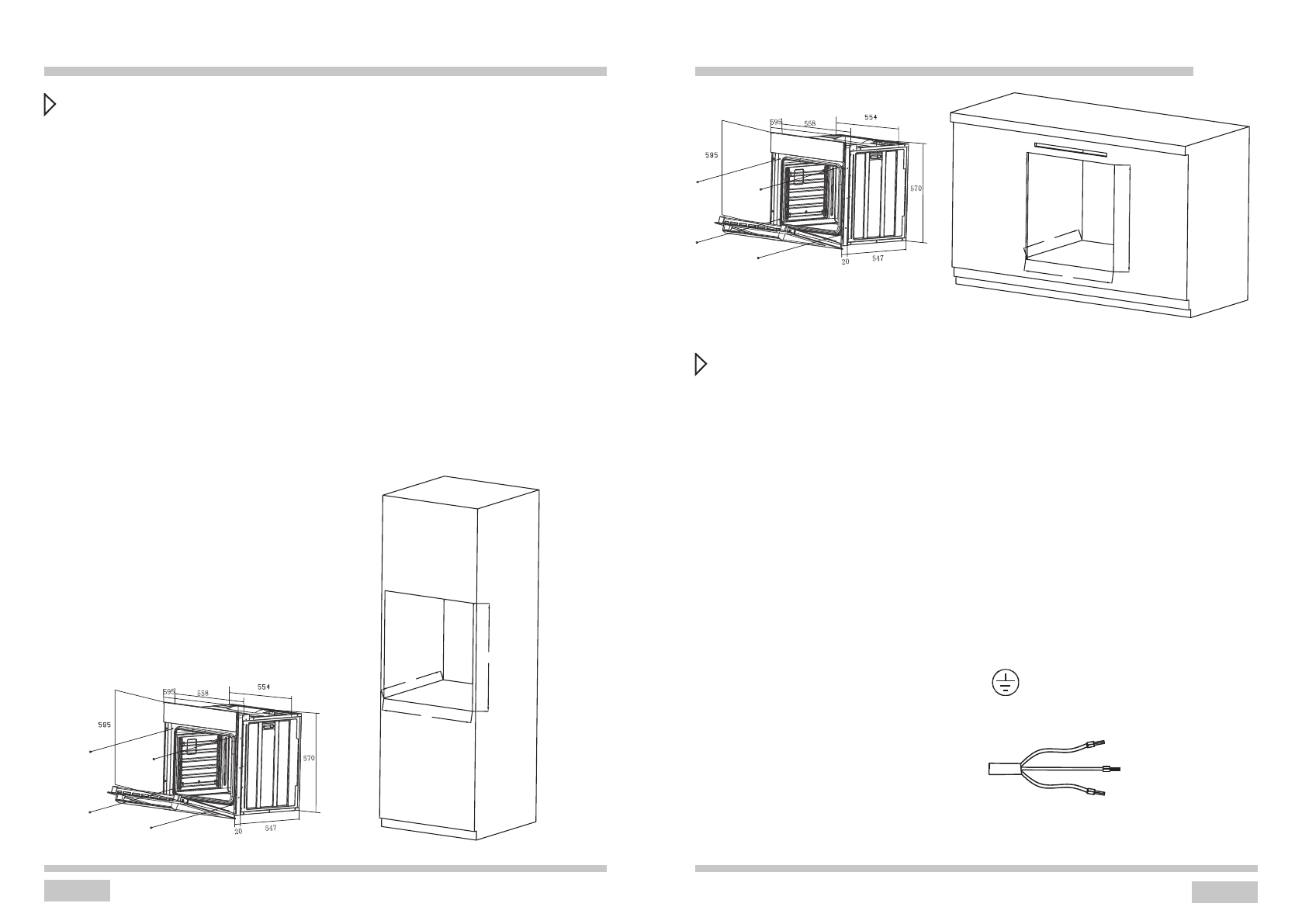 595
558
554
595
570
20
547

595
558
554
595
570
20
547