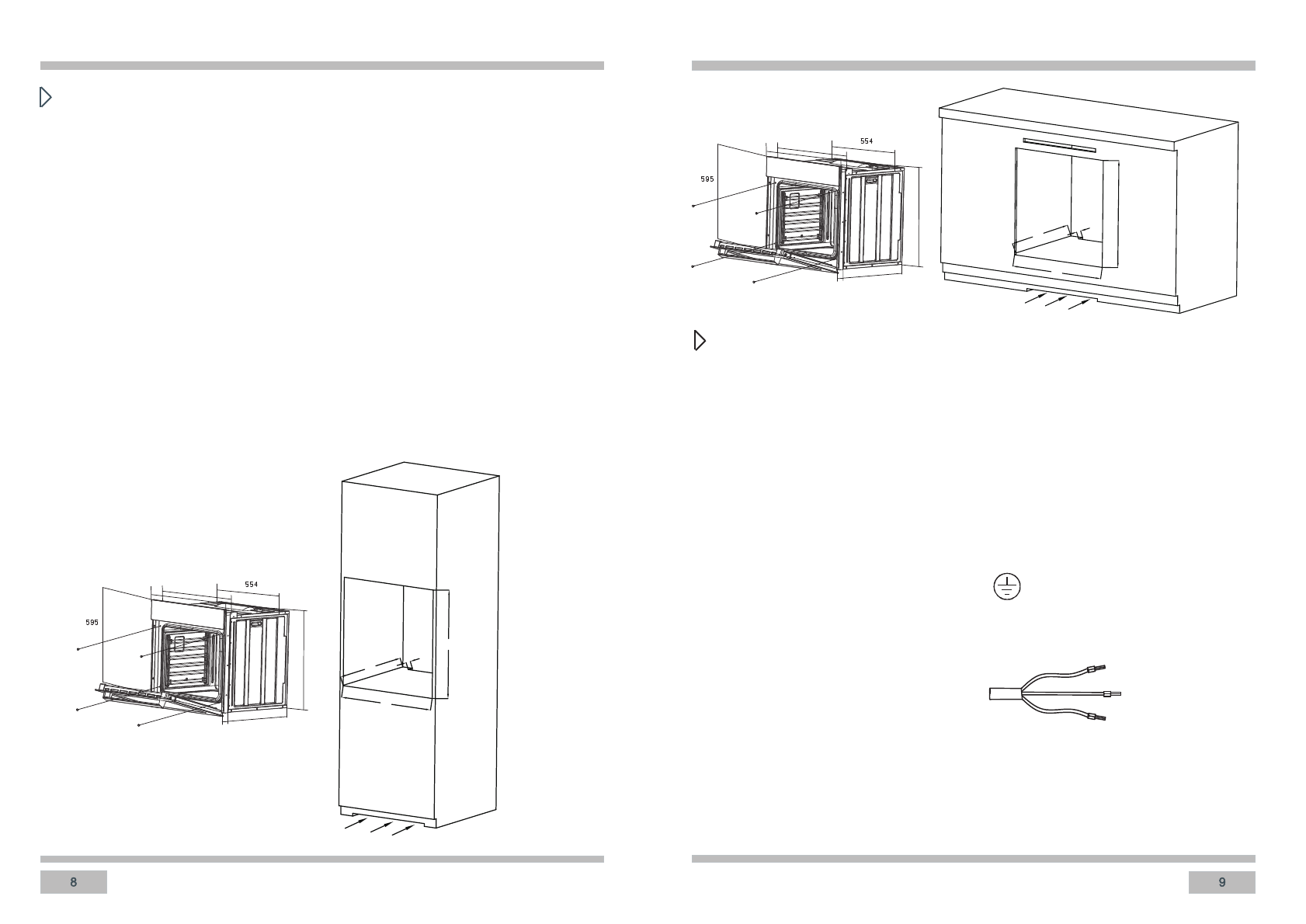 554

595

8

554

595

9