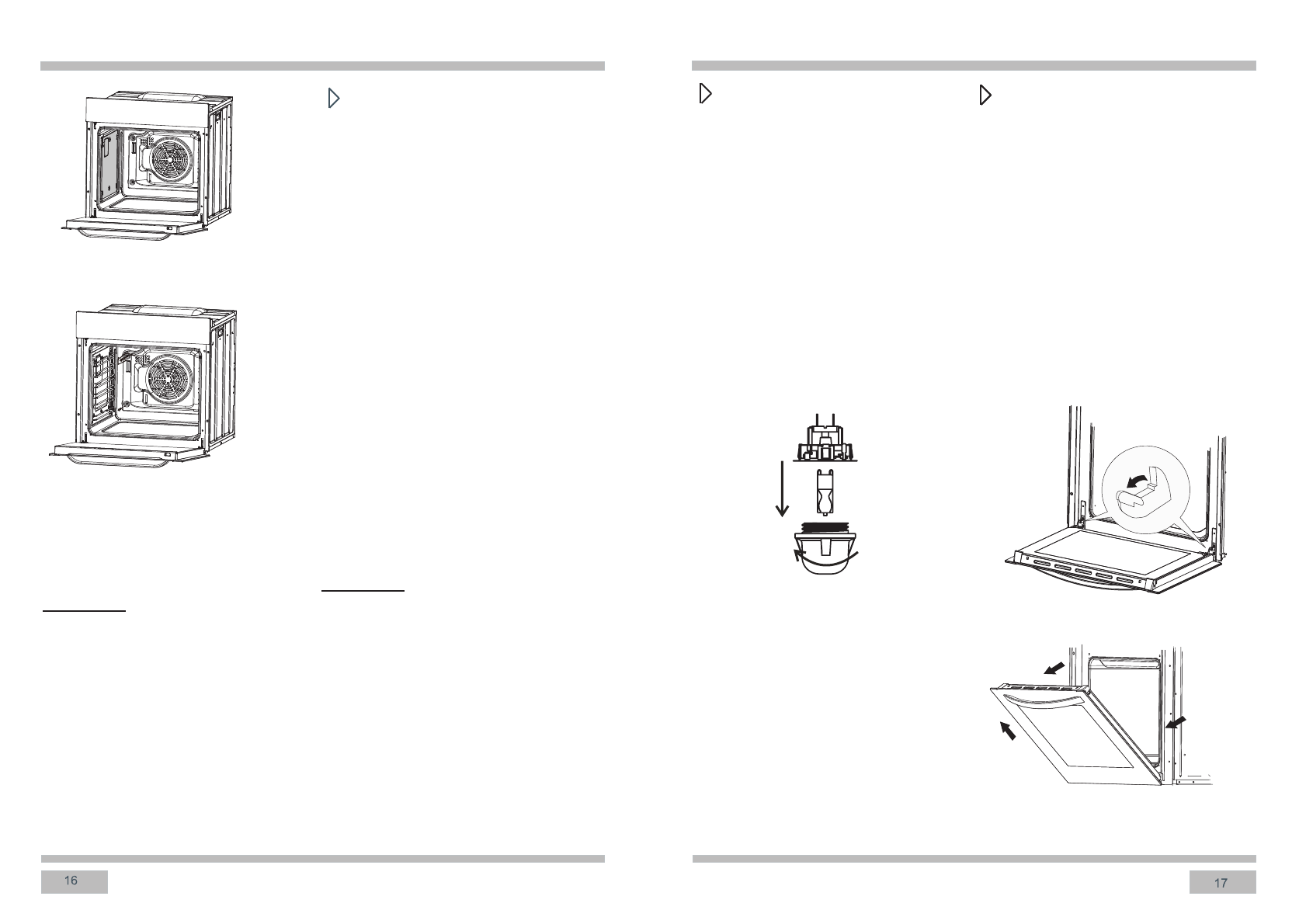 16

17