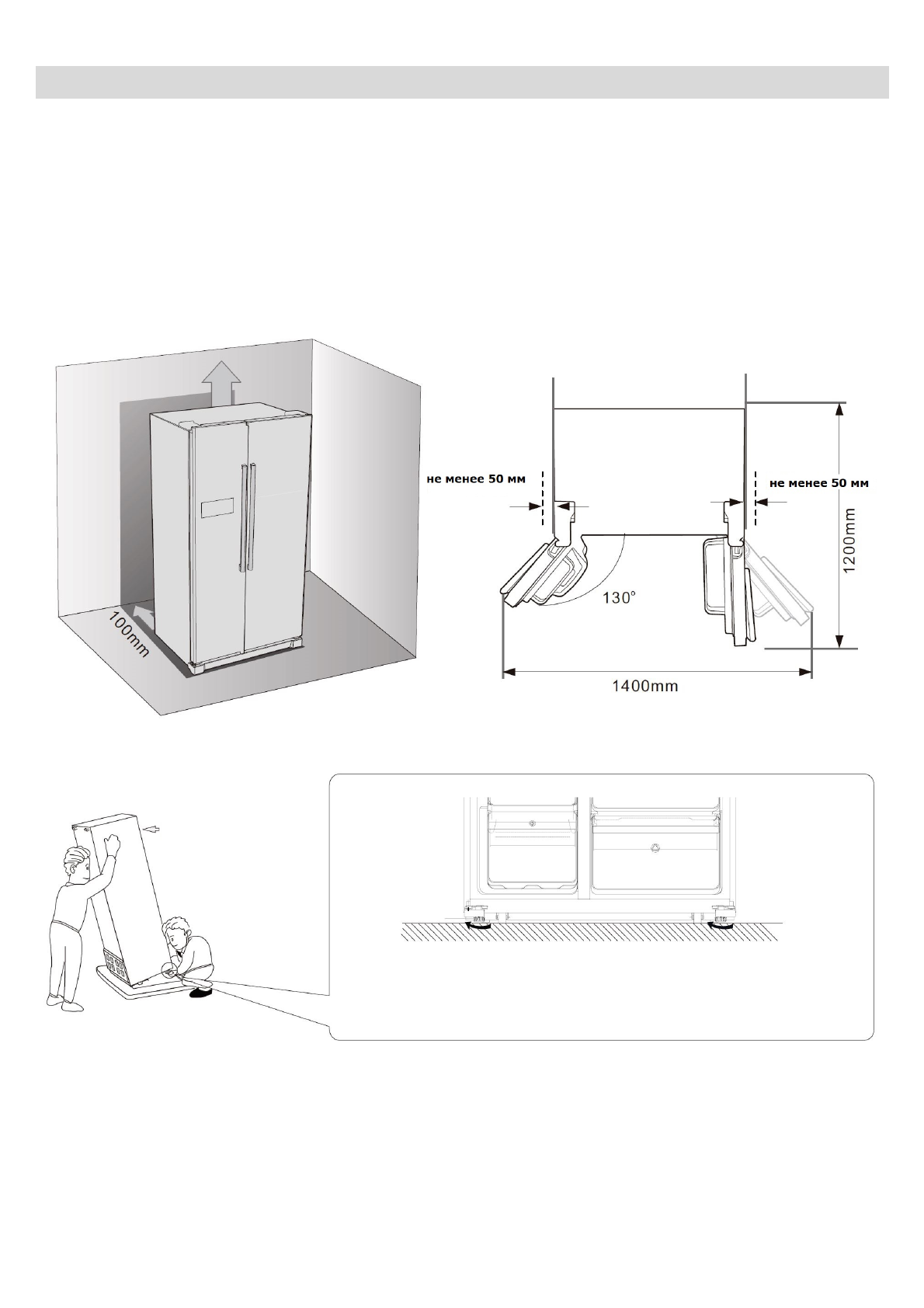 100mm

не менее 50 мм

не менее 50 мм

130°

1200mm

1400mm