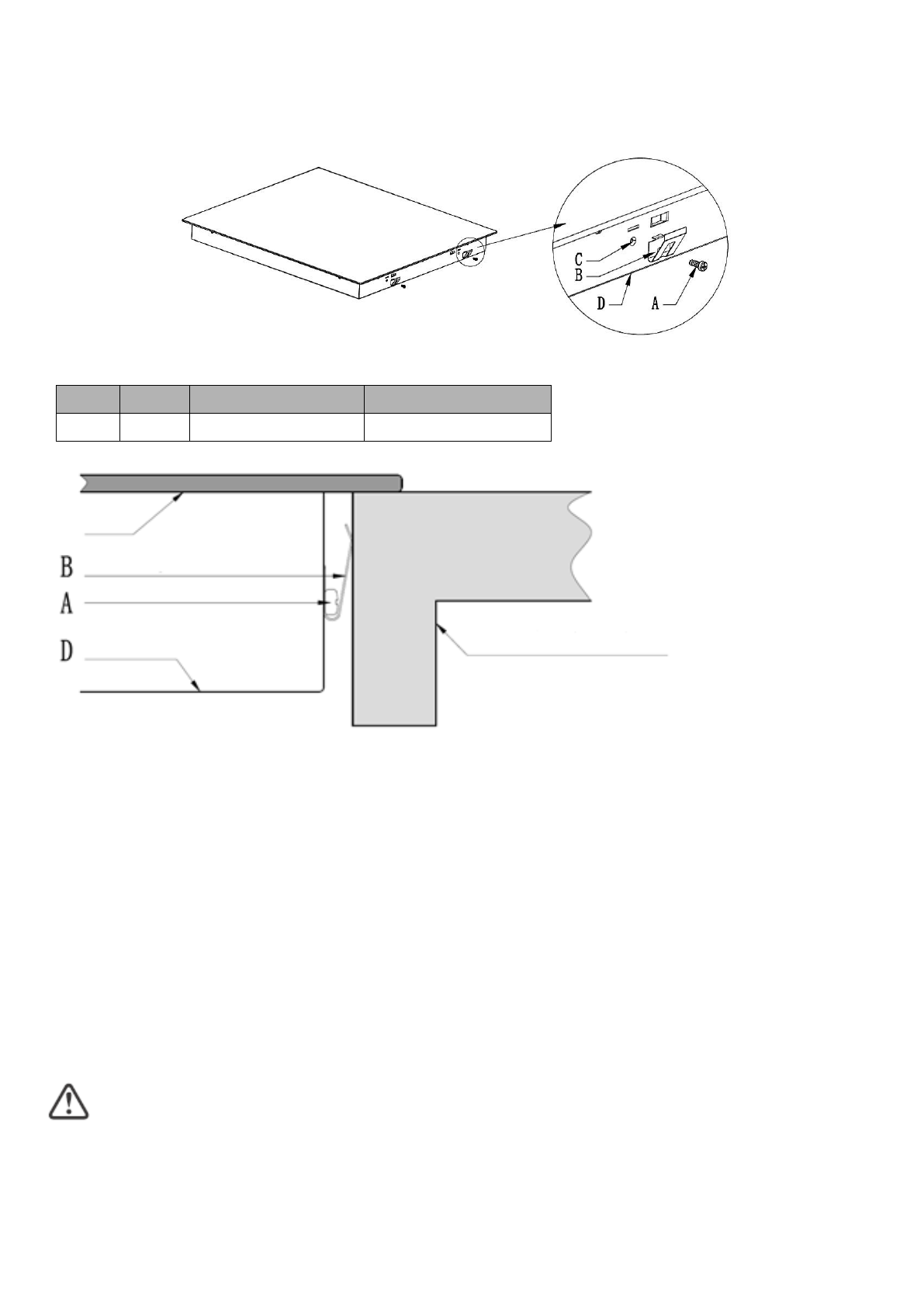 C
B
D
A

B
A
D