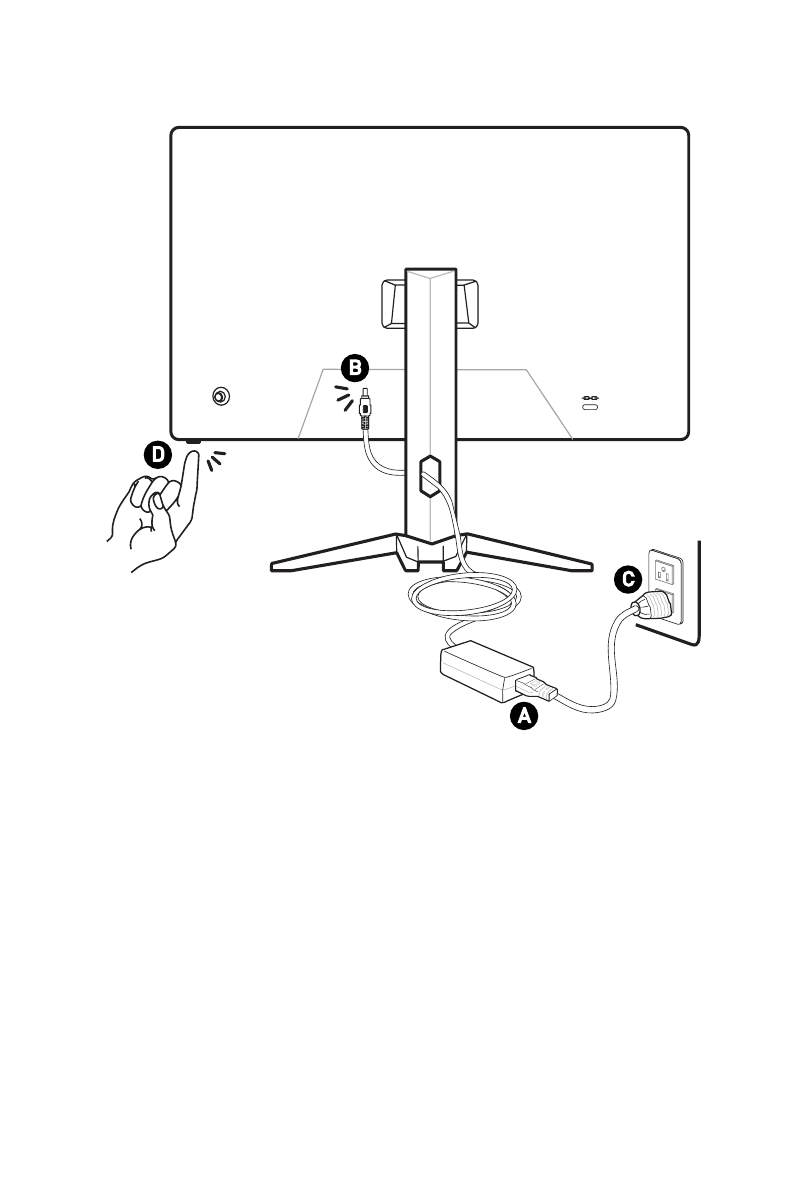 B

D

C

A