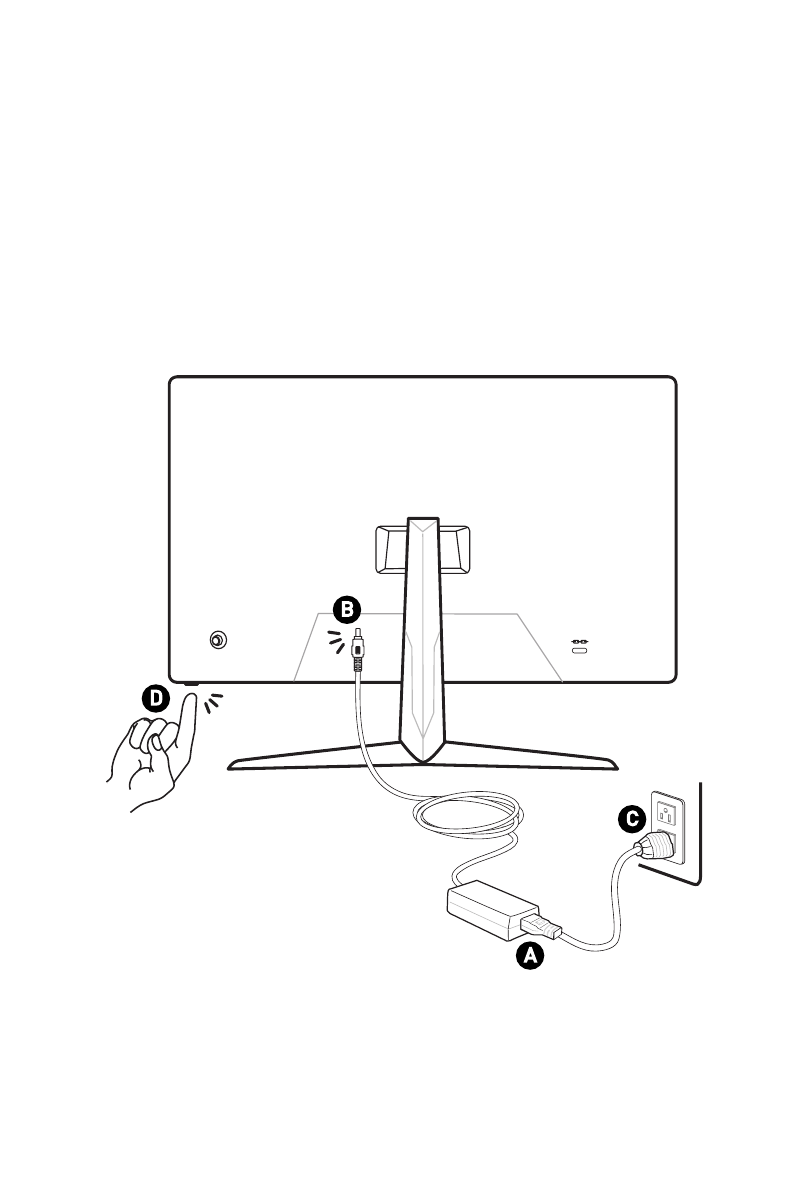 B

D

C

A