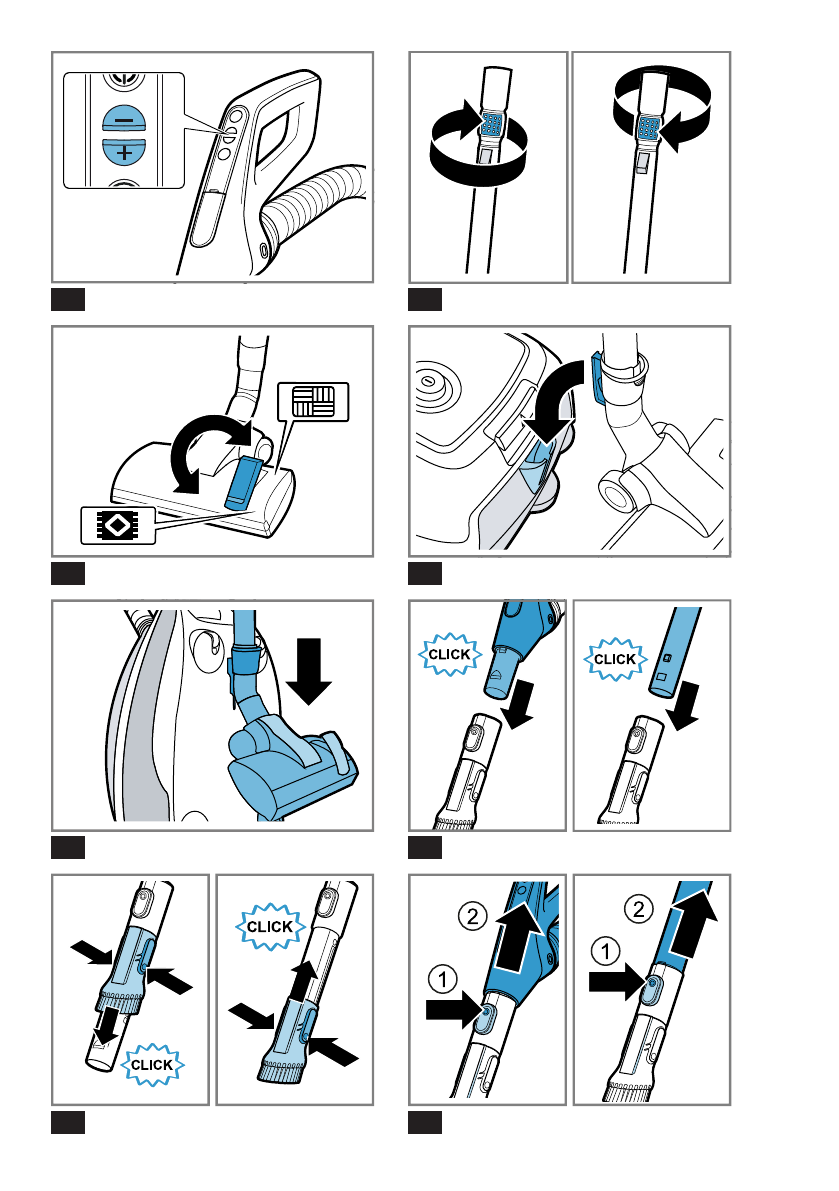 CLICK

CLICK

CLICK

CLICK

2

1

2

1