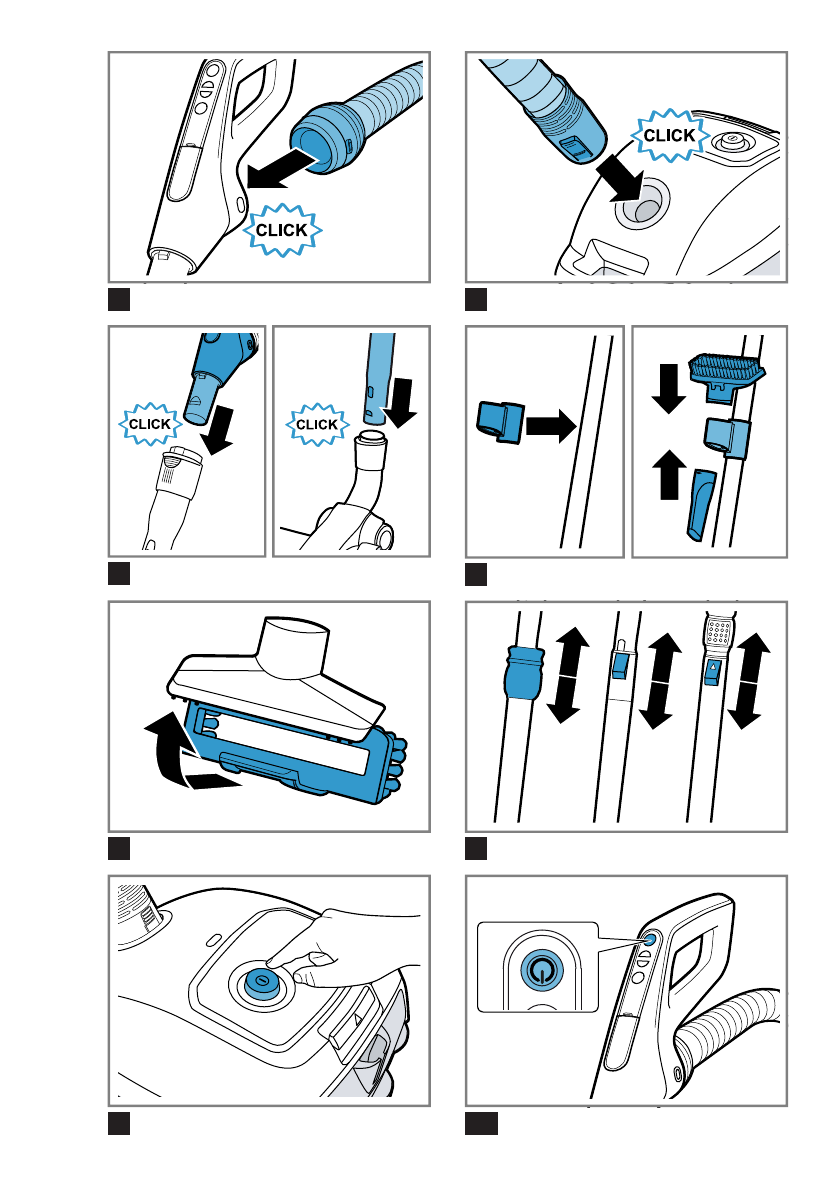 CLICK

CLICK

CLICK

CLICK