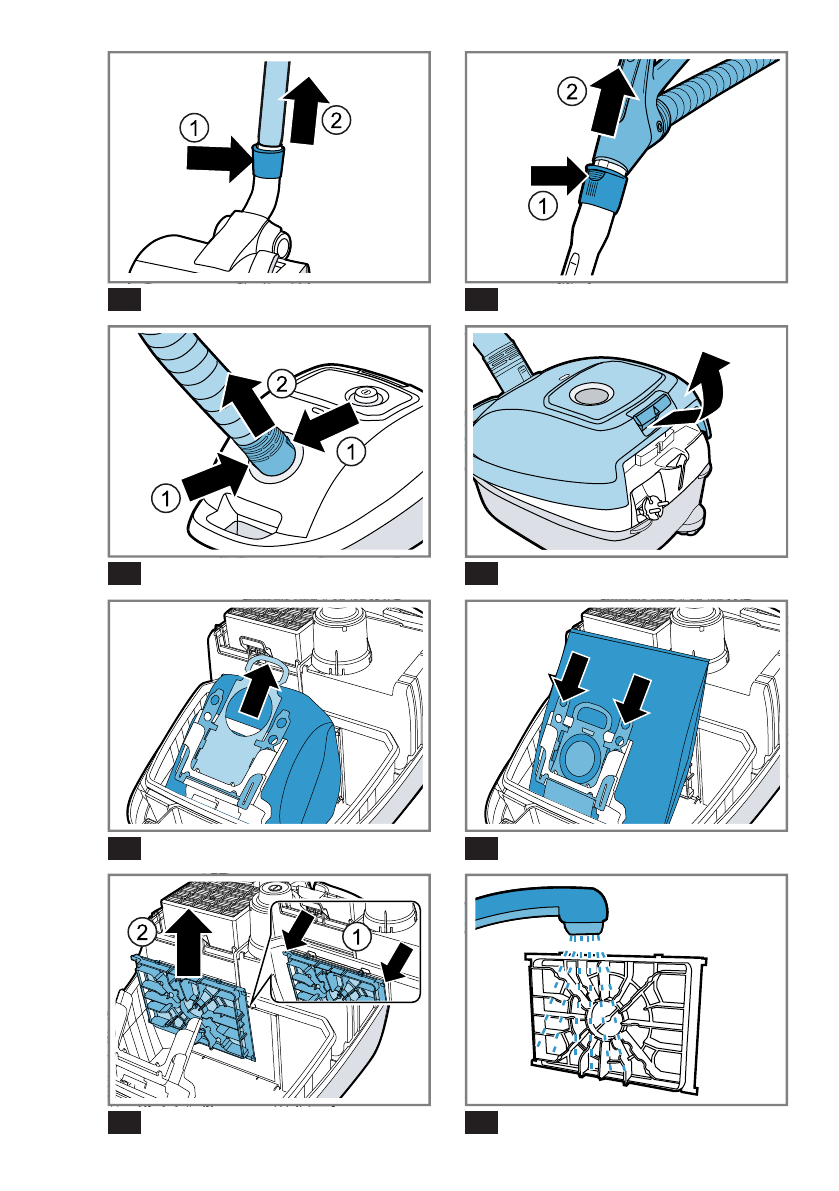 1
2

2
1

2
1
1

2
1