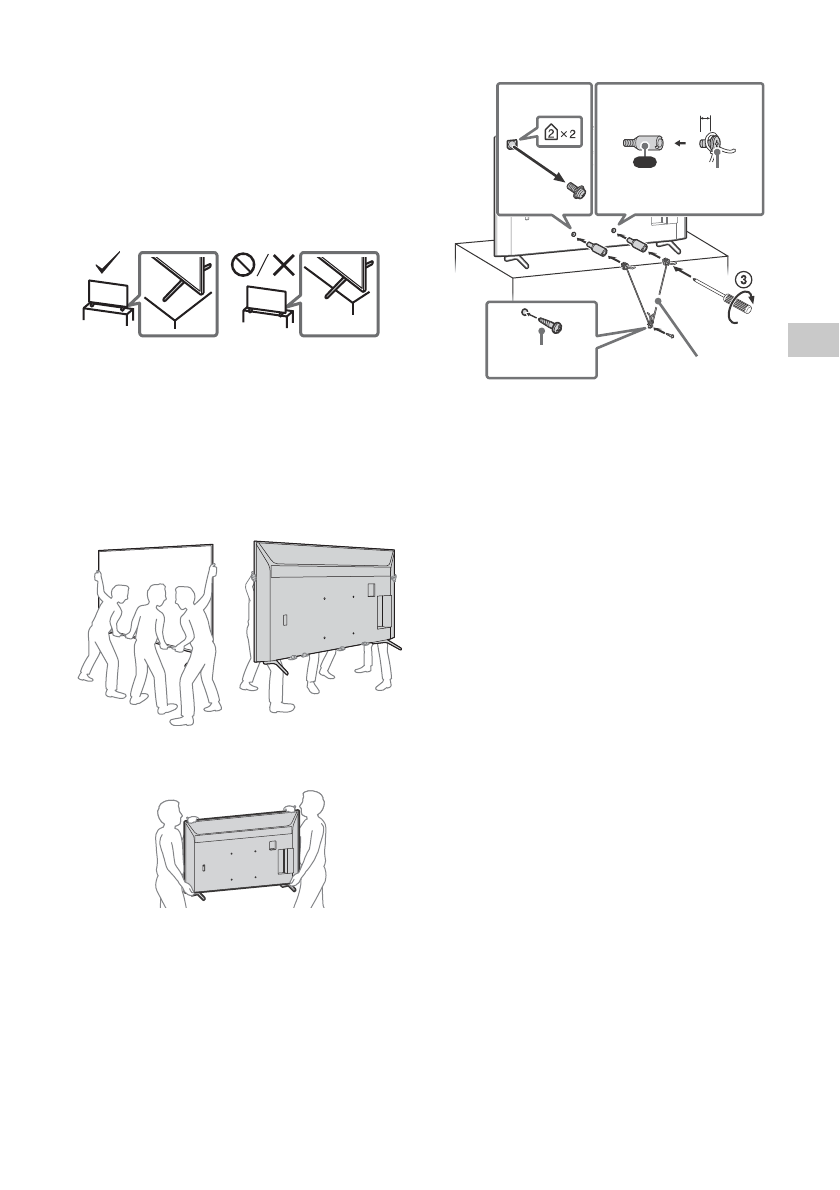 2 × 2

3