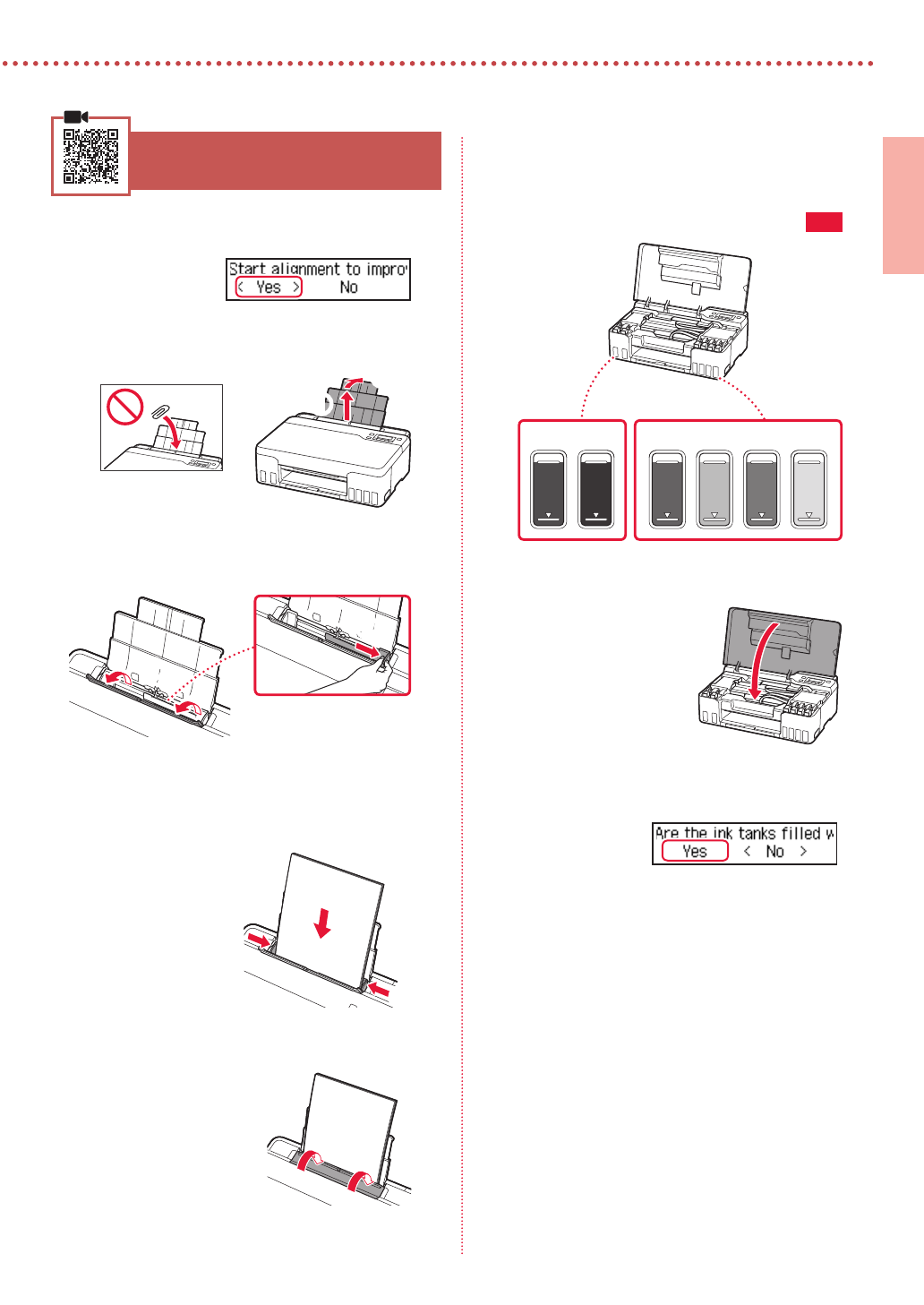 Start alignment to impro
< Yes > No

Are the ink tanks filled w
Yes < No >