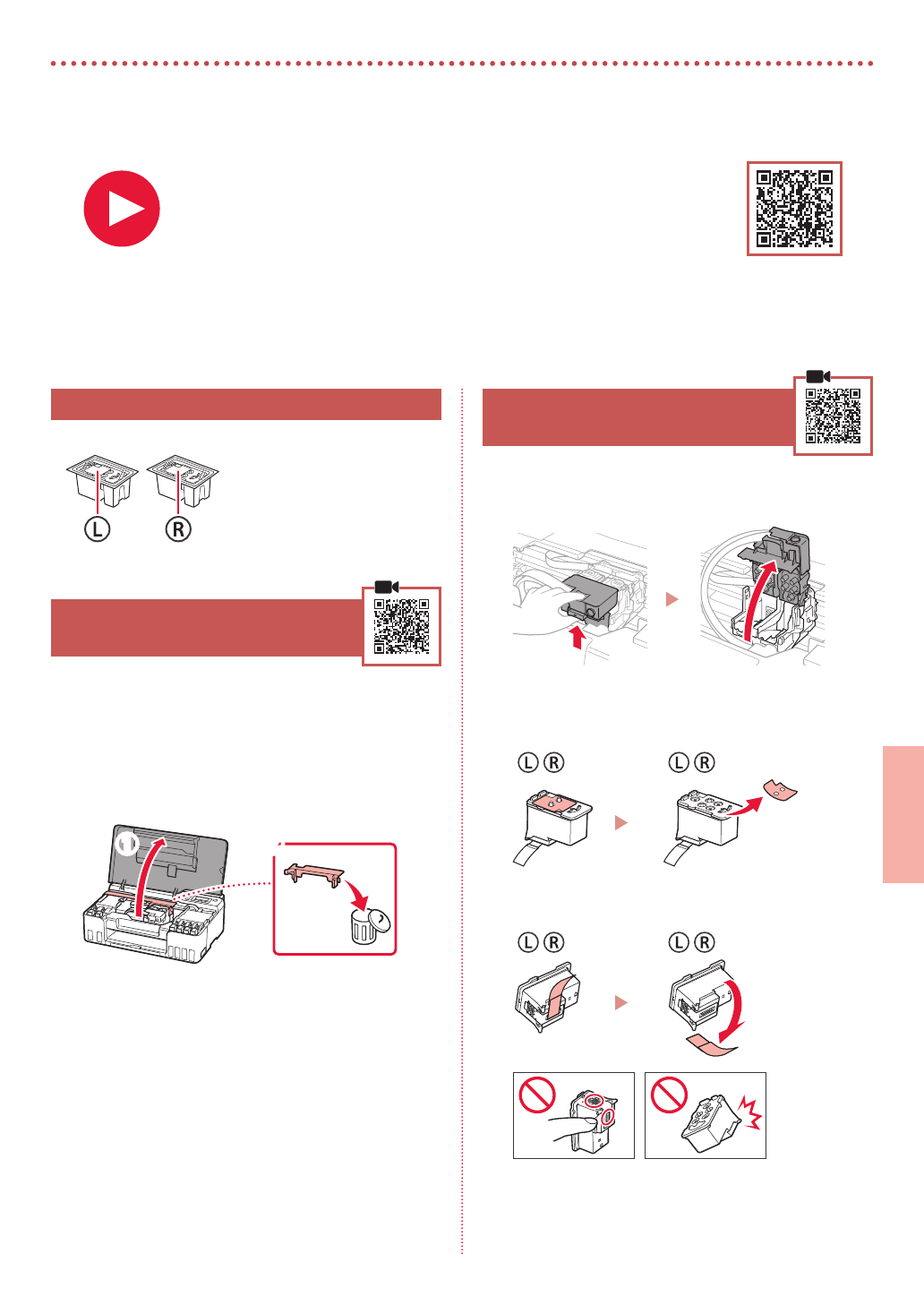 Ⓛ Ⓡ

Ⓛ Ⓡ Ⓛ Ⓡ

Ⓛ Ⓡ Ⓛ Ⓡ