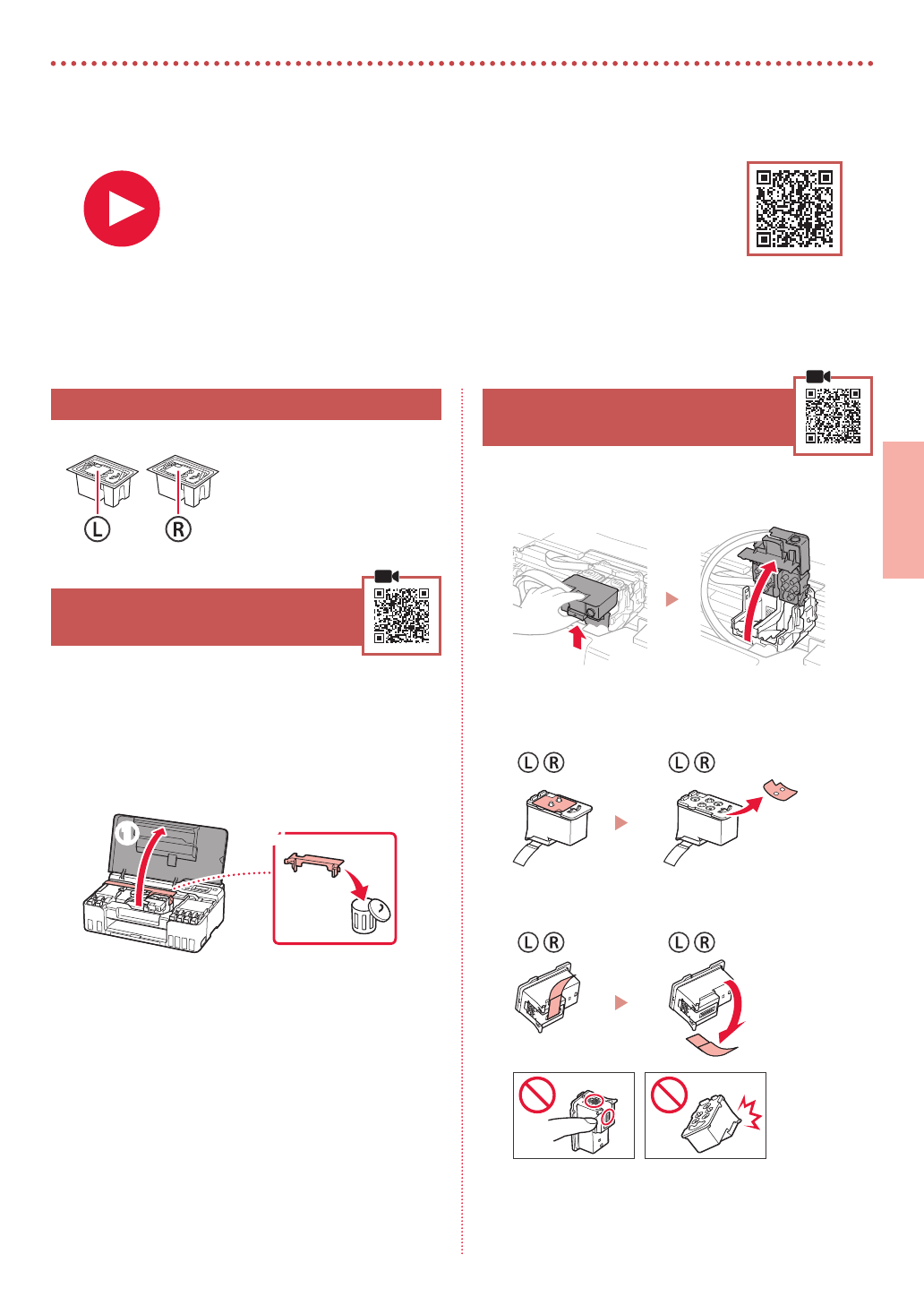 Ⓛ Ⓡ

1

Ⓛ Ⓡ

Ⓛ Ⓡ

Ⓛ Ⓡ

Ⓛ Ⓡ