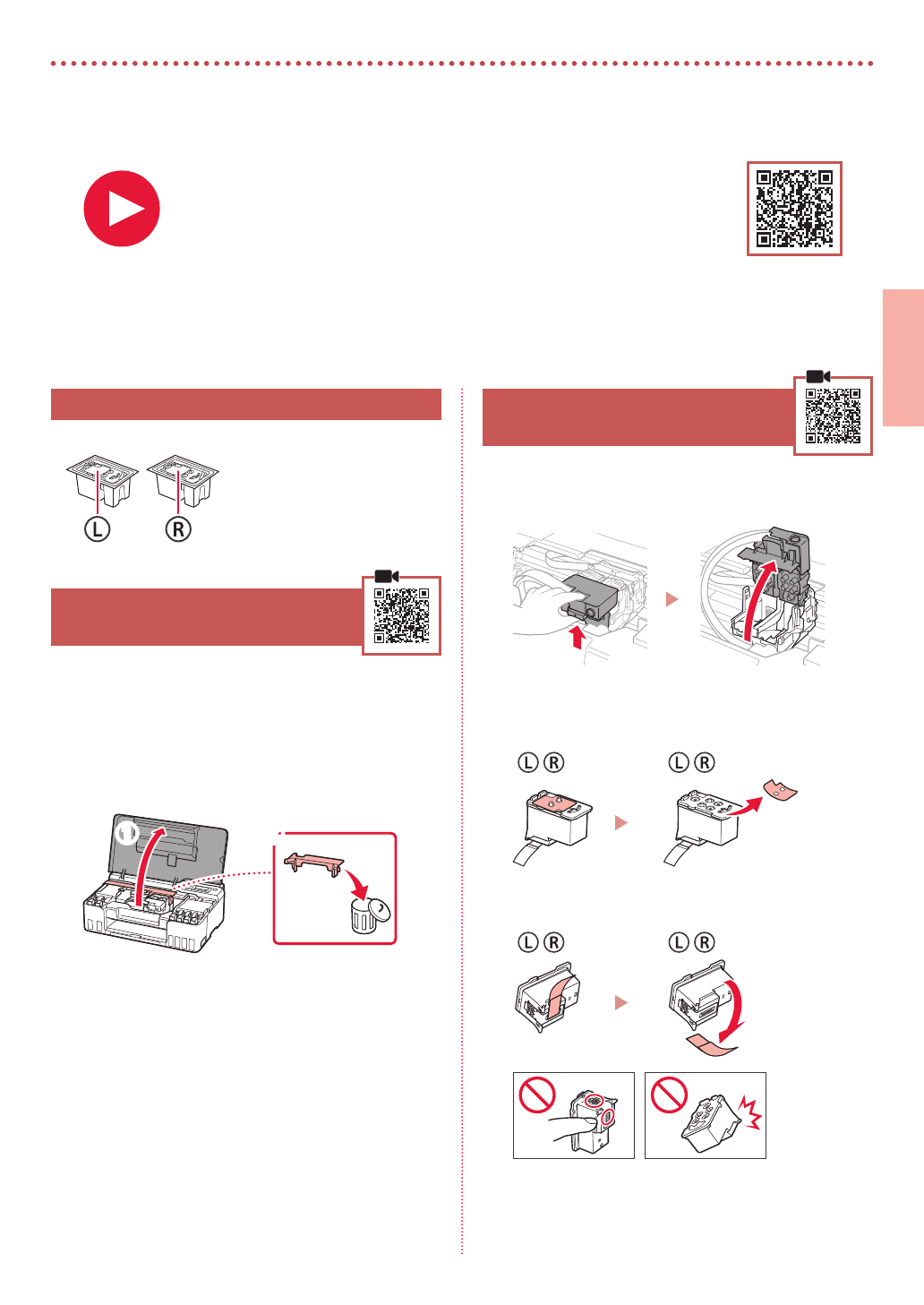 L R

1

L R L R

L R L R