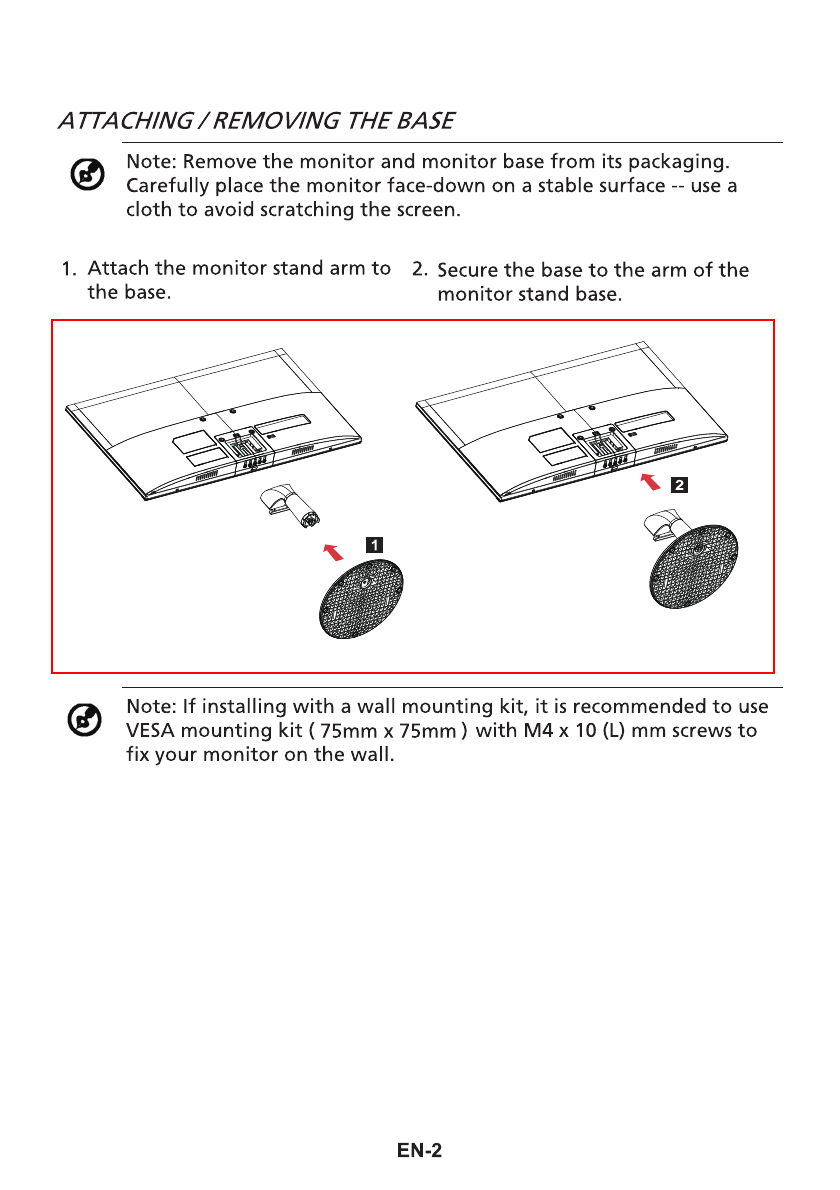 ATTACHING / REMOVING THE BASE

Note: Remove the monitor and monitor base from its packaging. Carefully place the monitor face-down on a stable surface -- use a cloth to avoid scratching the screen.

1. Attach the monitor stand arm to the base.

2. Secure the base to the arm of the monitor stand base.

1

2

Note: If installing with a wall mounting kit, it is recommended to use VESA mounting kit ( 75mm x 75mm ) with M4 x 10 (L) mm screws to fix your monitor on the wall.

EN-2