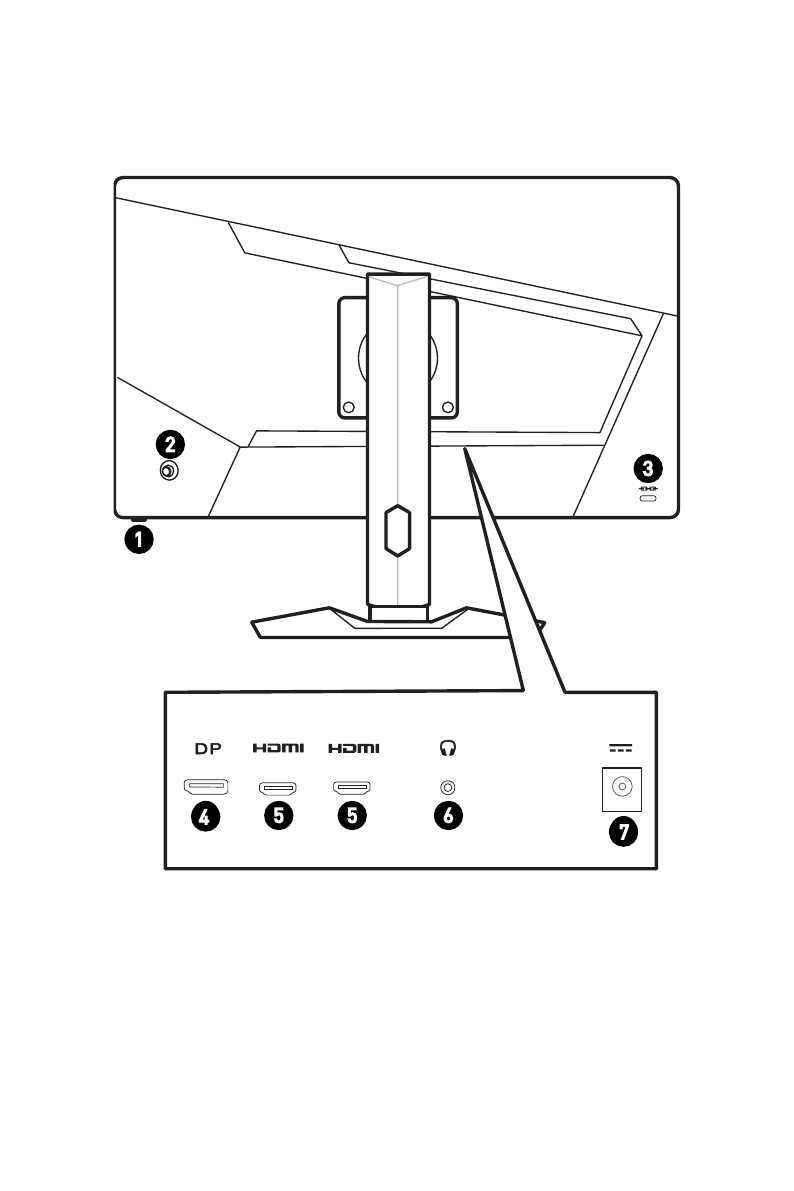 2

3

1

DP HDMI HDMI

4 5 5 6 7