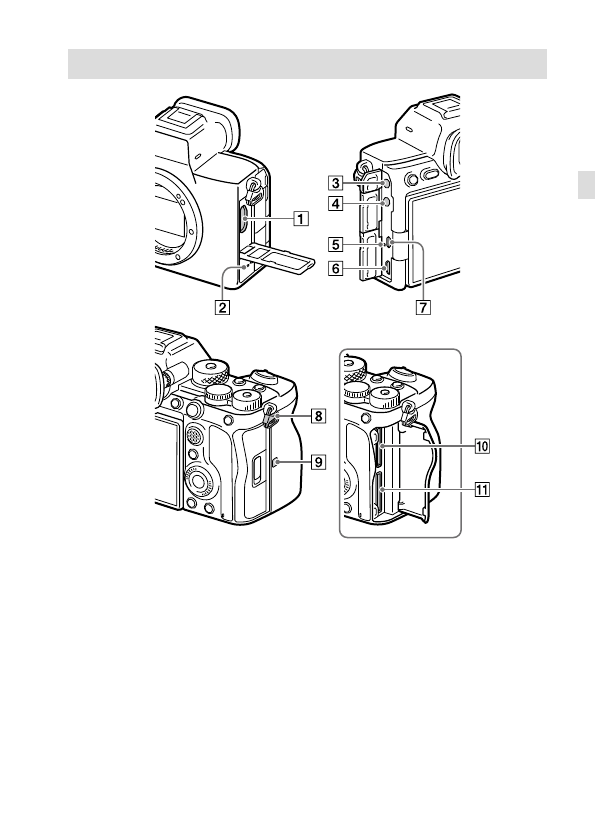 1
2
3
4
5
6
7
8
9
10
11