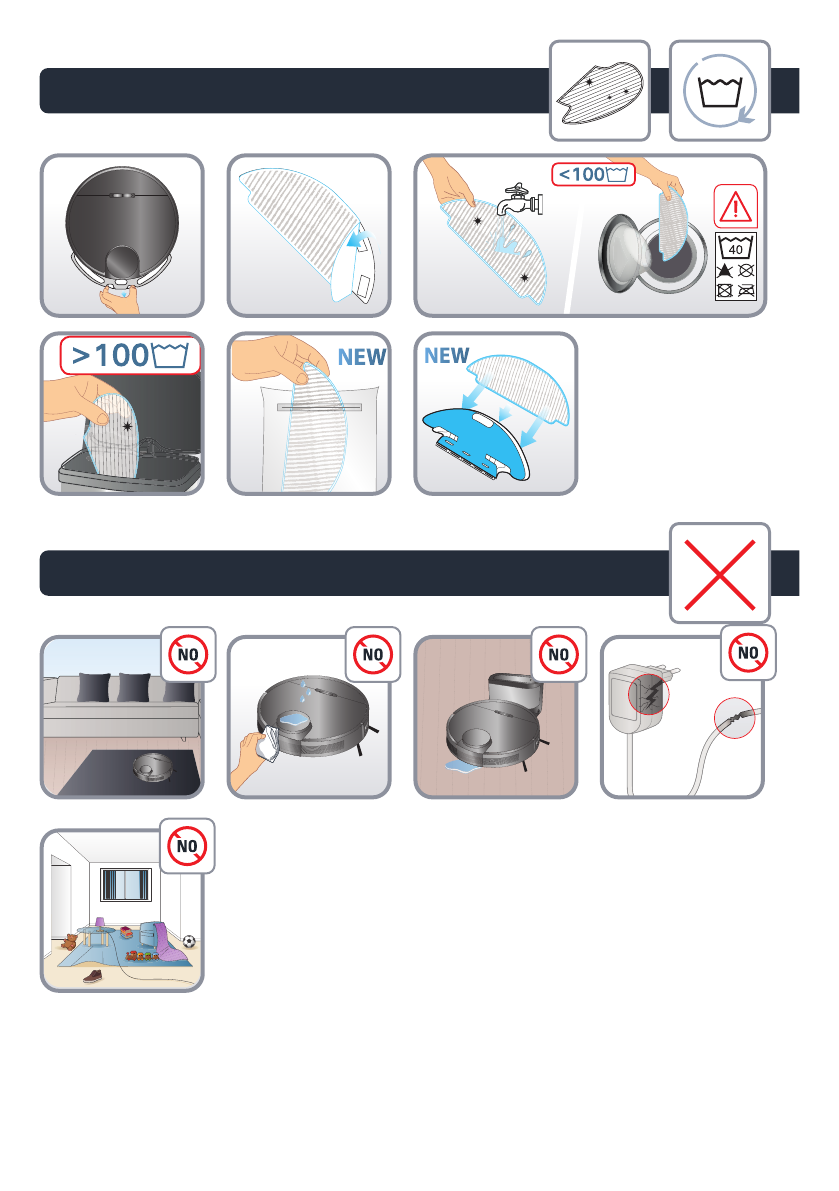 <100

40

>100

NEW

NEW

NO

NO

NO

NO

NO