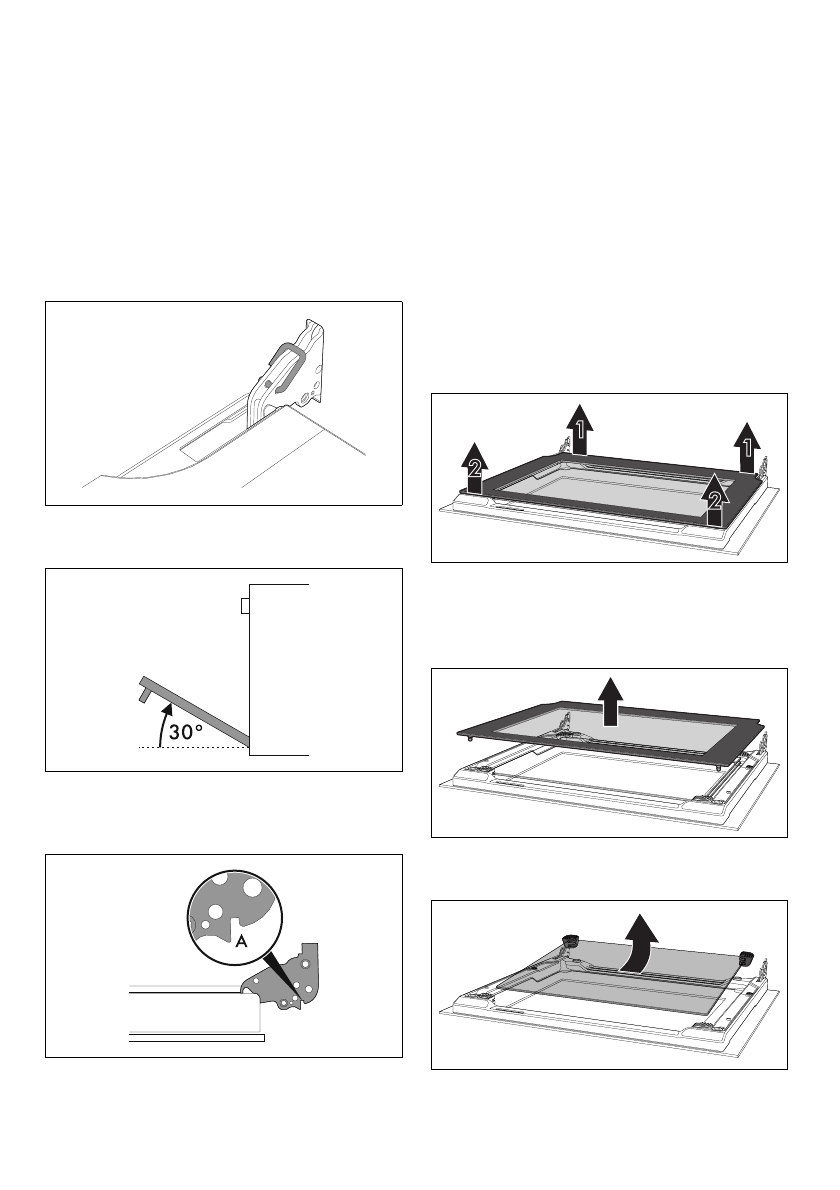 30°

A

1
1
2
2