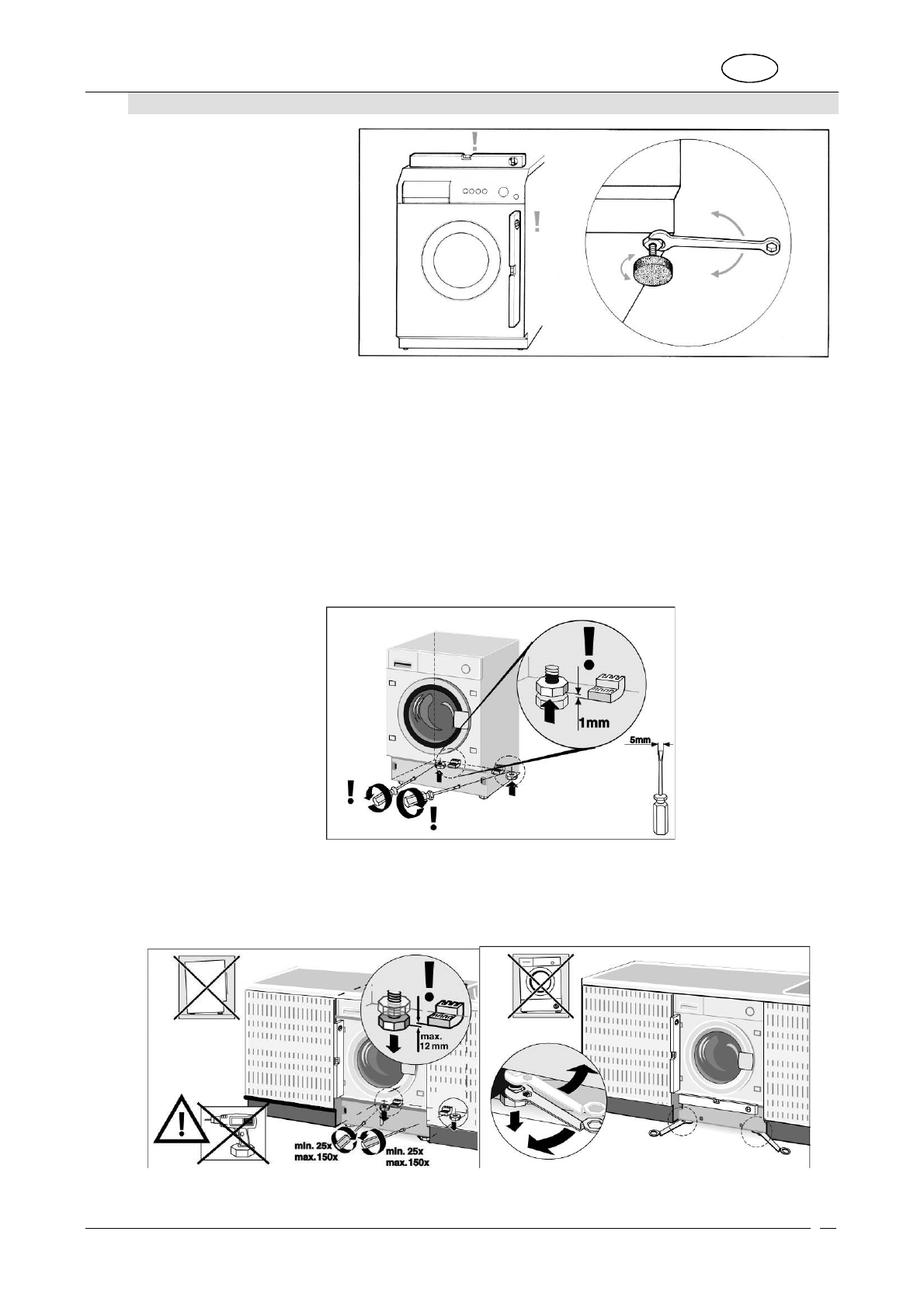 !

!

!

1mm

5mm

!

!

!

max. 12 mm

!

min. 25x max. 150x

min. 25x max. 150x