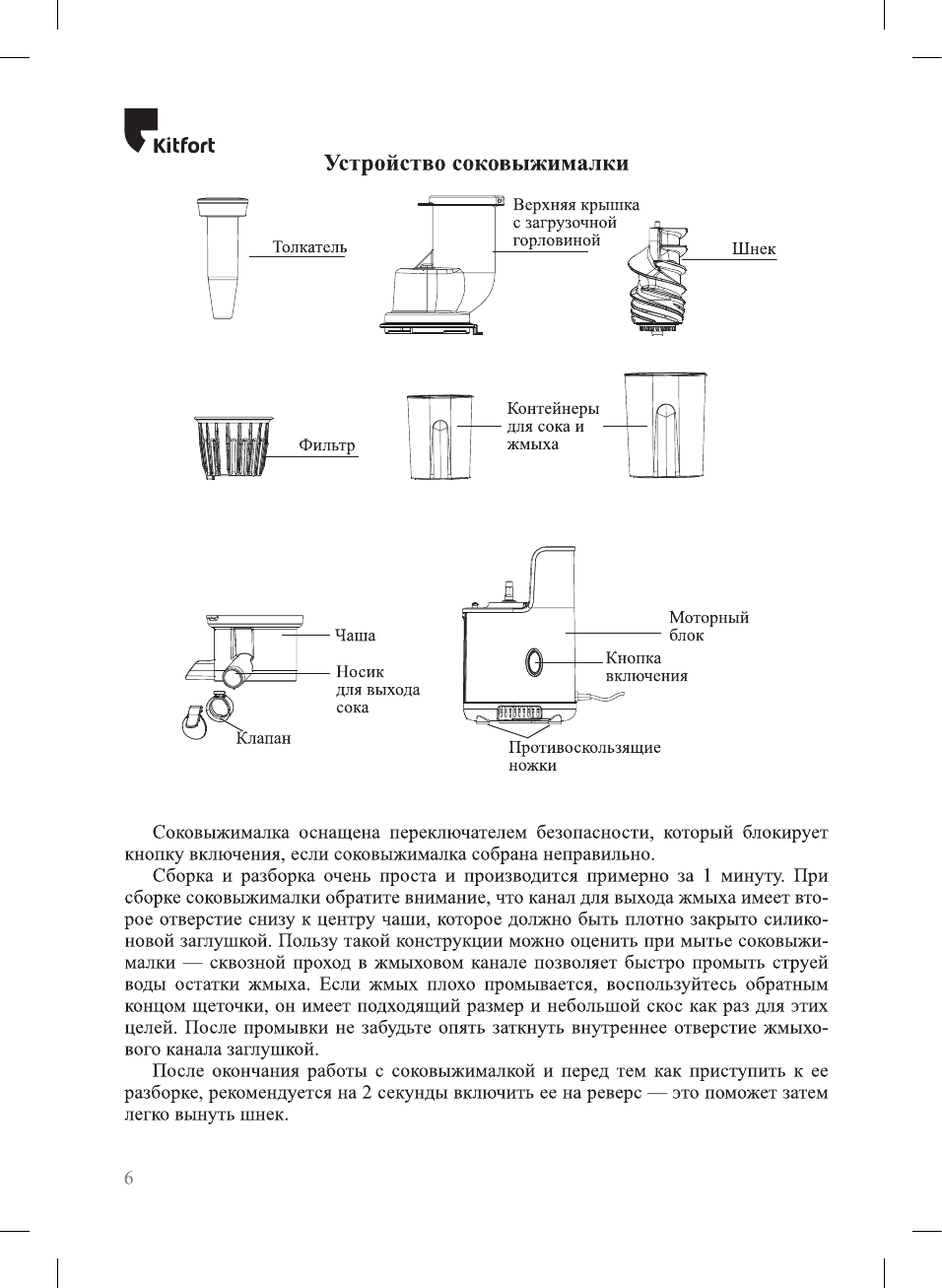 Kitfort

Устройство соковыжималки

Толкатель

Верхняя крышка с загрузочной горловиной

Шнек

Фильтр

Контейнеры для сока и жмыха

Чаша

Носик для выхода сока

Клапан

Моторный блок

Кнопка включения

Противоскользящие ножки

Соковыжималка оснащена переключателем безопасности, который блокирует кнопку включения, если соковыжималка собрана неправильно.

Сборка и разборка очень проста и производится примерно за 1 минуту. При сборке соковыжималки обратите внимание, что канал для выхода жмыха имеет второе отверстие снизу к центру чаши, которое должно быть плотно закрыто силиконовой заглушкой. Пользу такой конструкции можно оценить при мытье соковыжималки — сквозной проход в жмыховом канале позволяет быстро промыть струей воды остатки жмыха. Если жмых плохо промывается, воспользуйтесь обратным концом щеточки, он имеет подходящий размер и небольшой скос как раз для этих целей. После промывки не забудьте опять заткнуть внутреннее отверстие жмыхового канала заглушкой.

После окончания работы с соковыжималкой и перед тем как приступить к ее разборке, рекомендуется на 2 секунды включить ее на реверс — это поможет затем легко вынуть шнек.

6