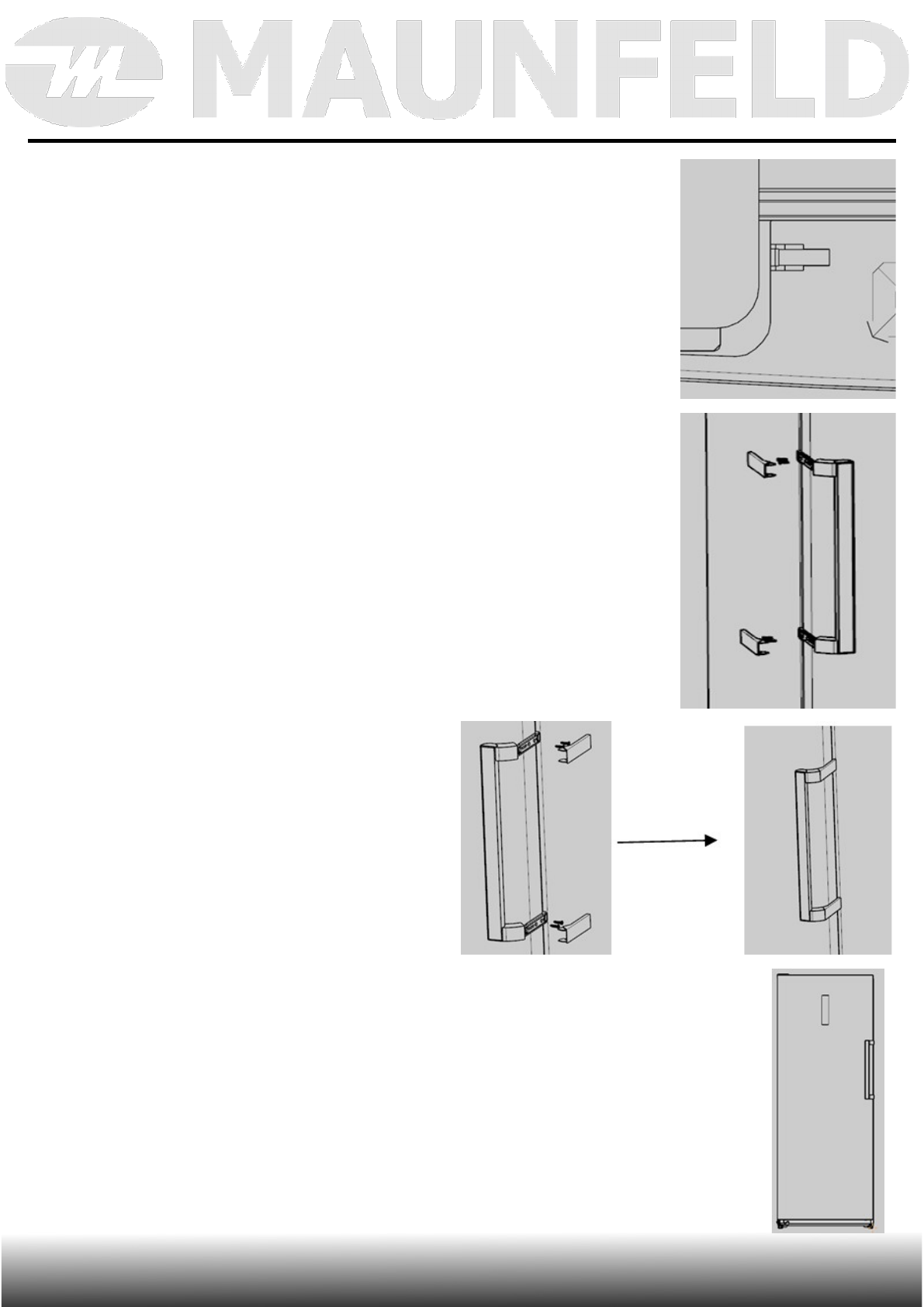 MAUNFELD