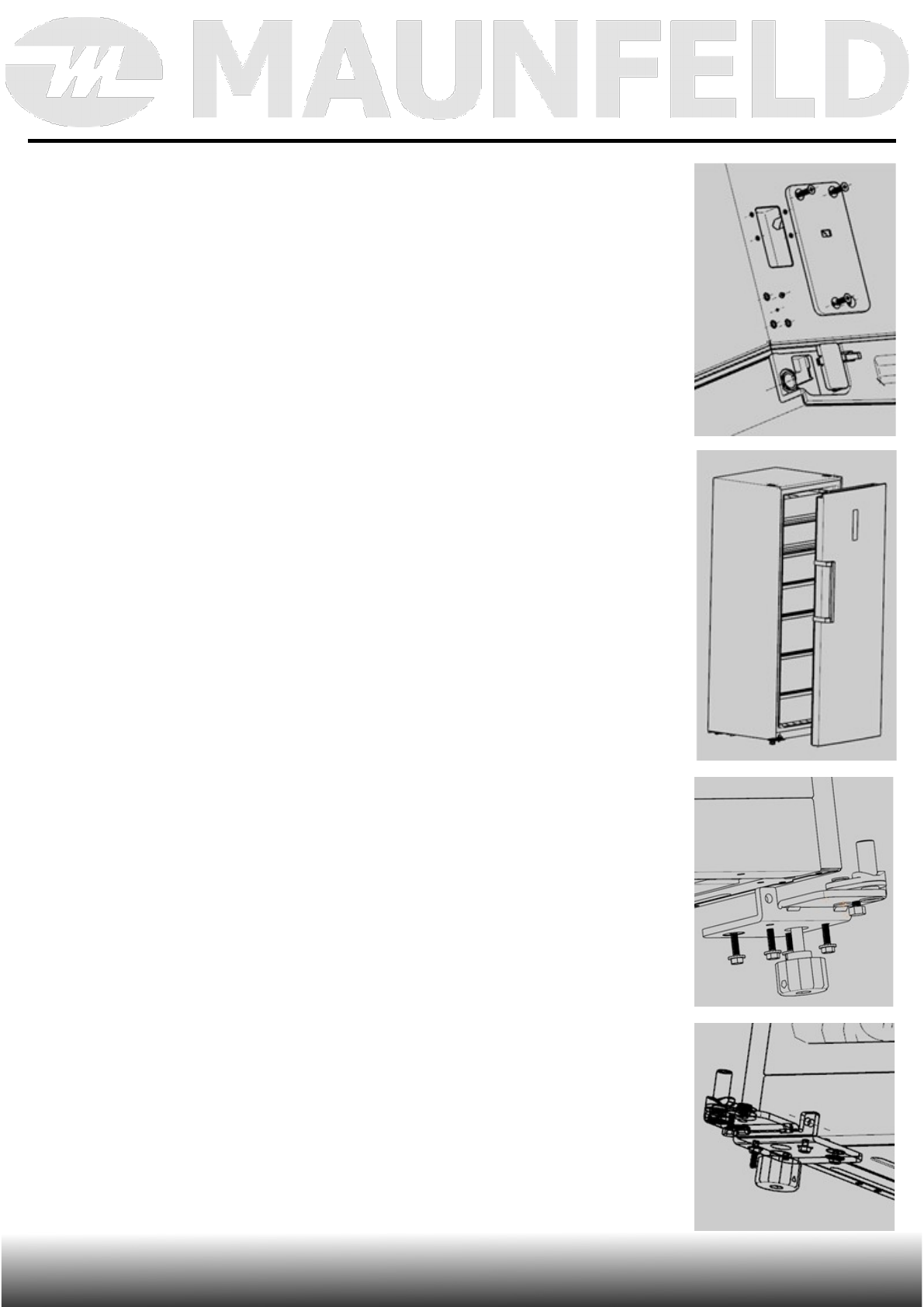 MAUNFELD