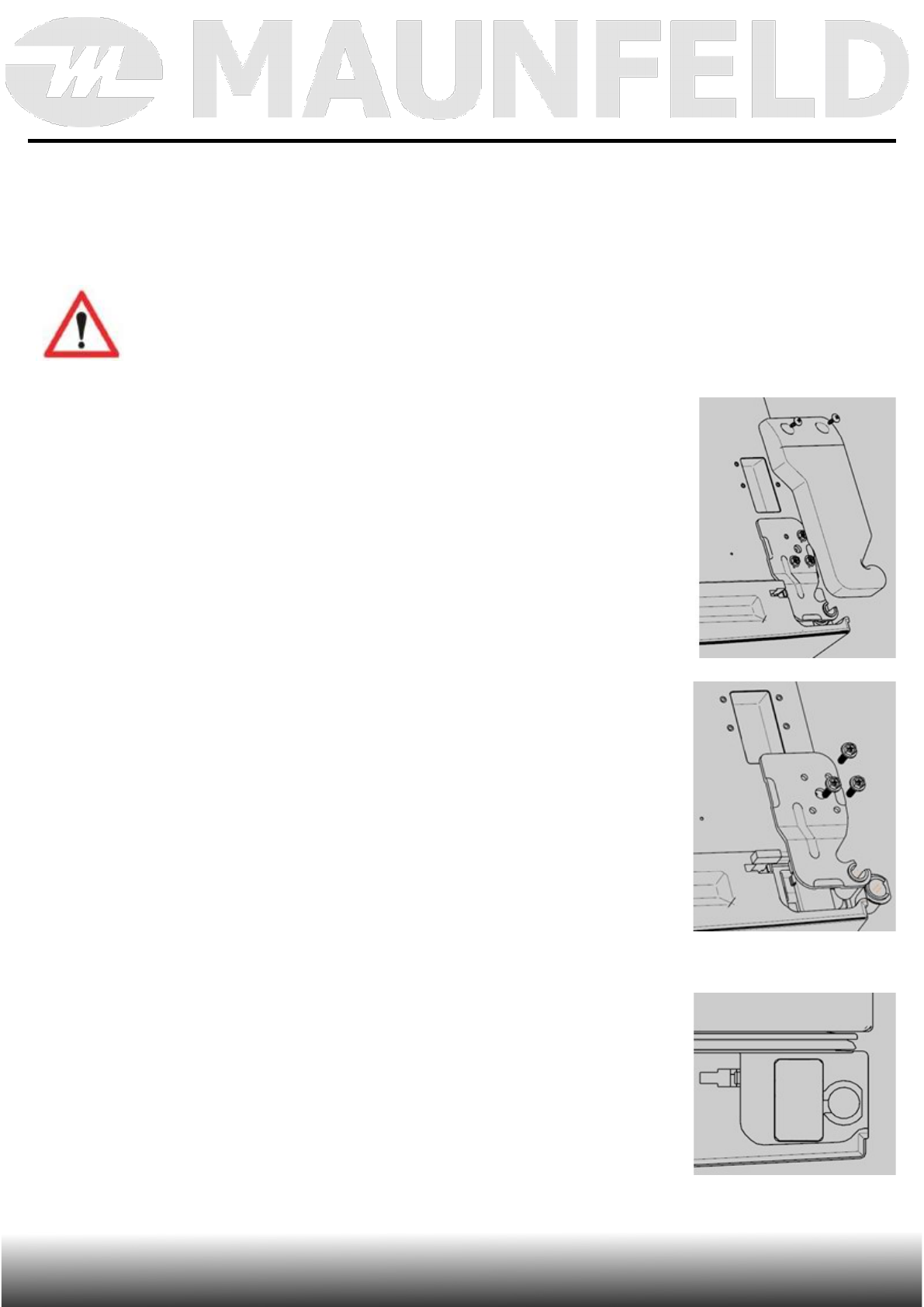 MAUNFELD