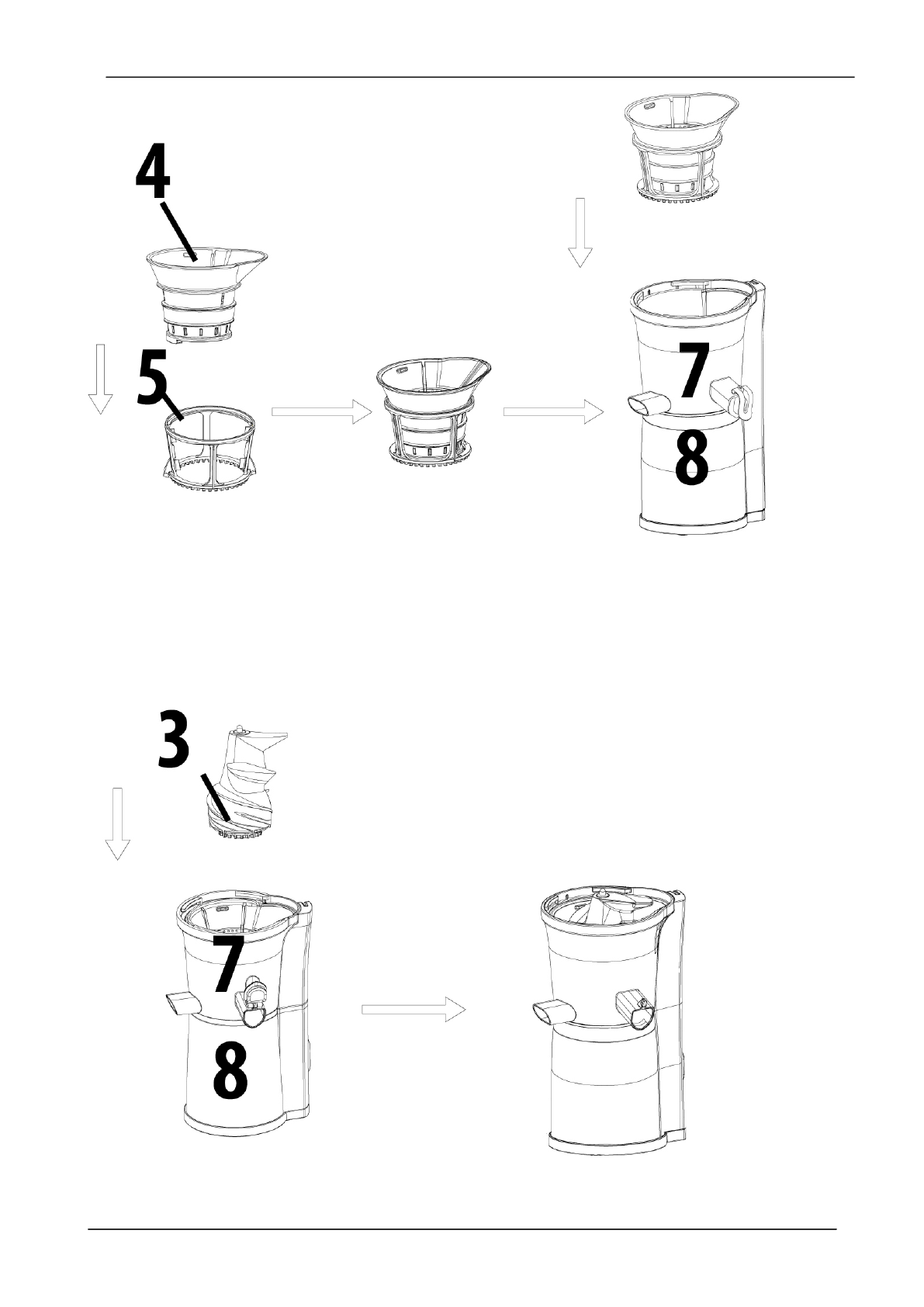 4

5

7

8

3

7

8