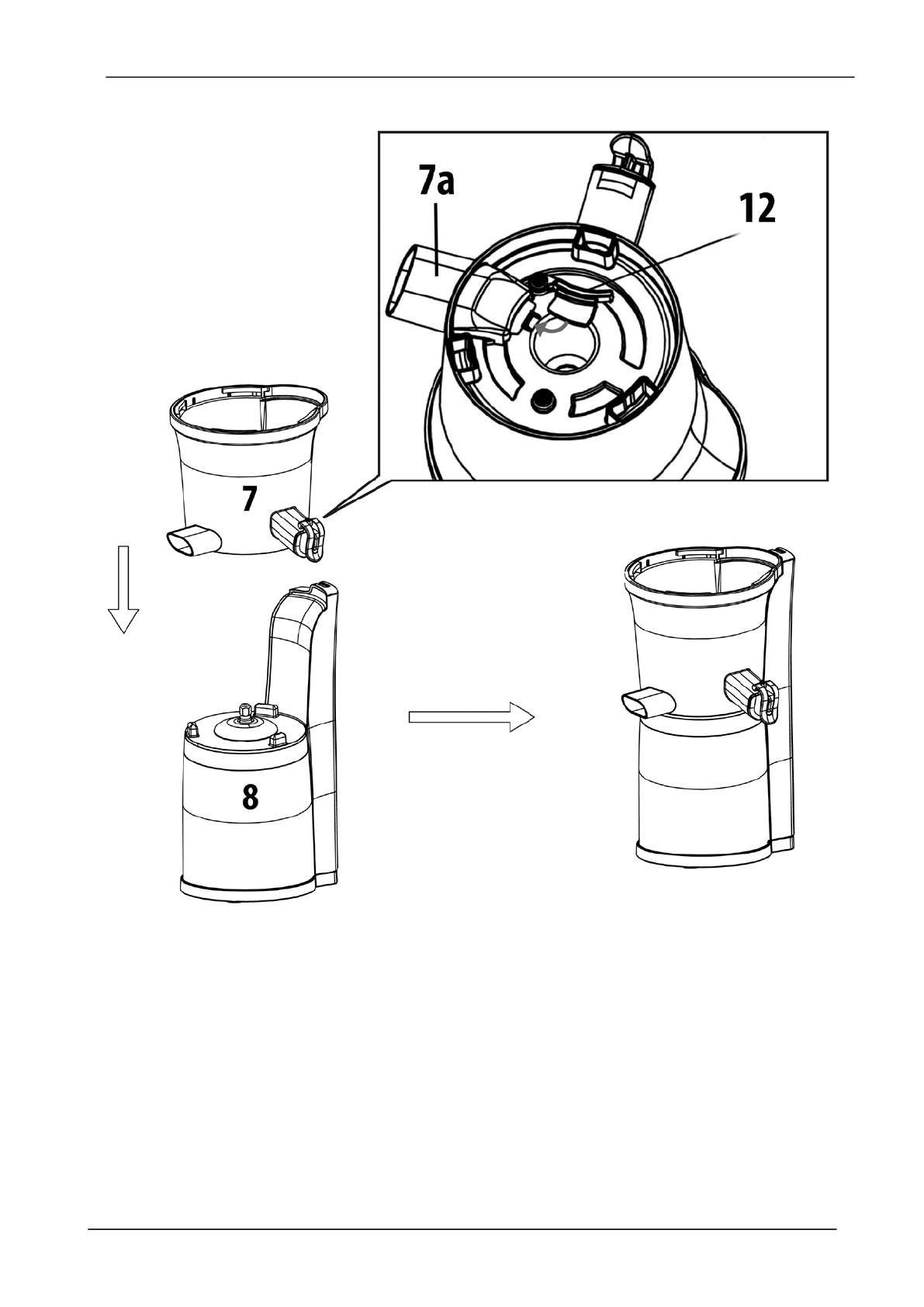 7a

12

7

8