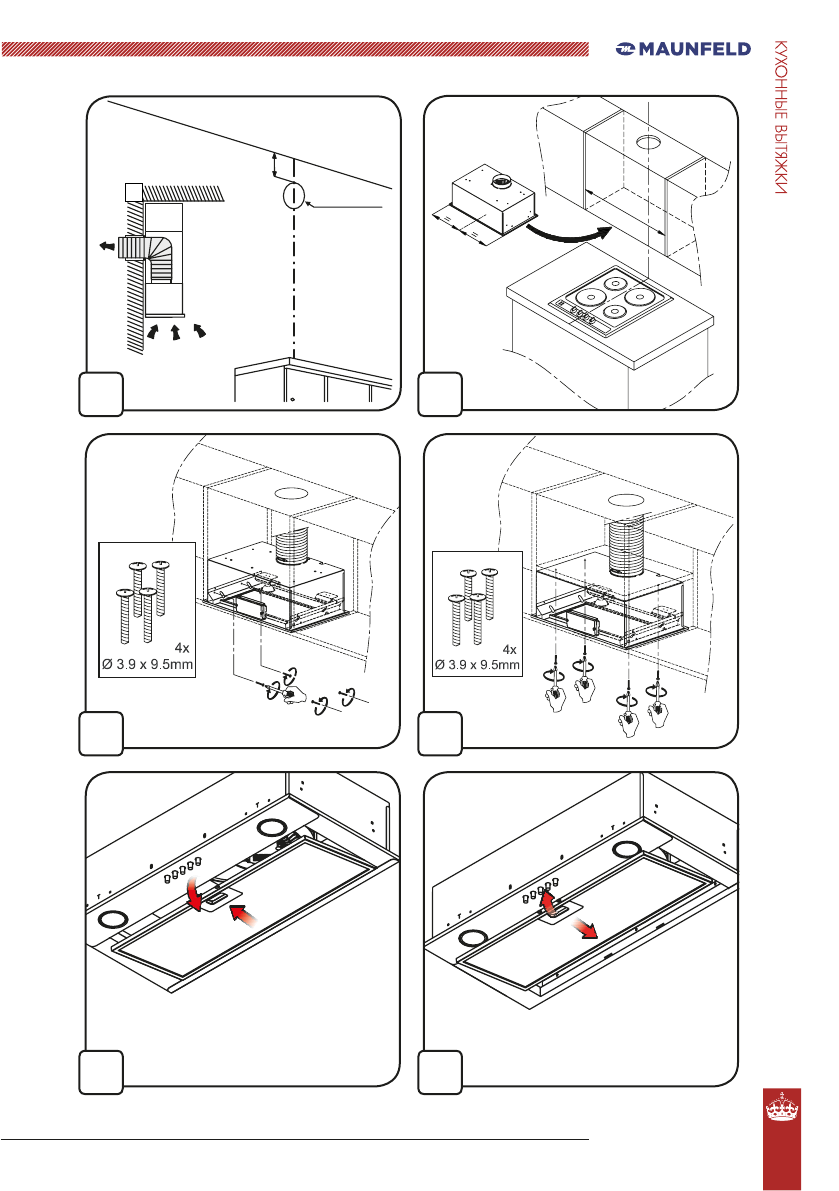 MAUNFELD

КУХОННЫЕ ВЫТЯЖКИ

4x
Ø 3.9 x 9.5mm

4x
Ø 3.9 x 9.5mm