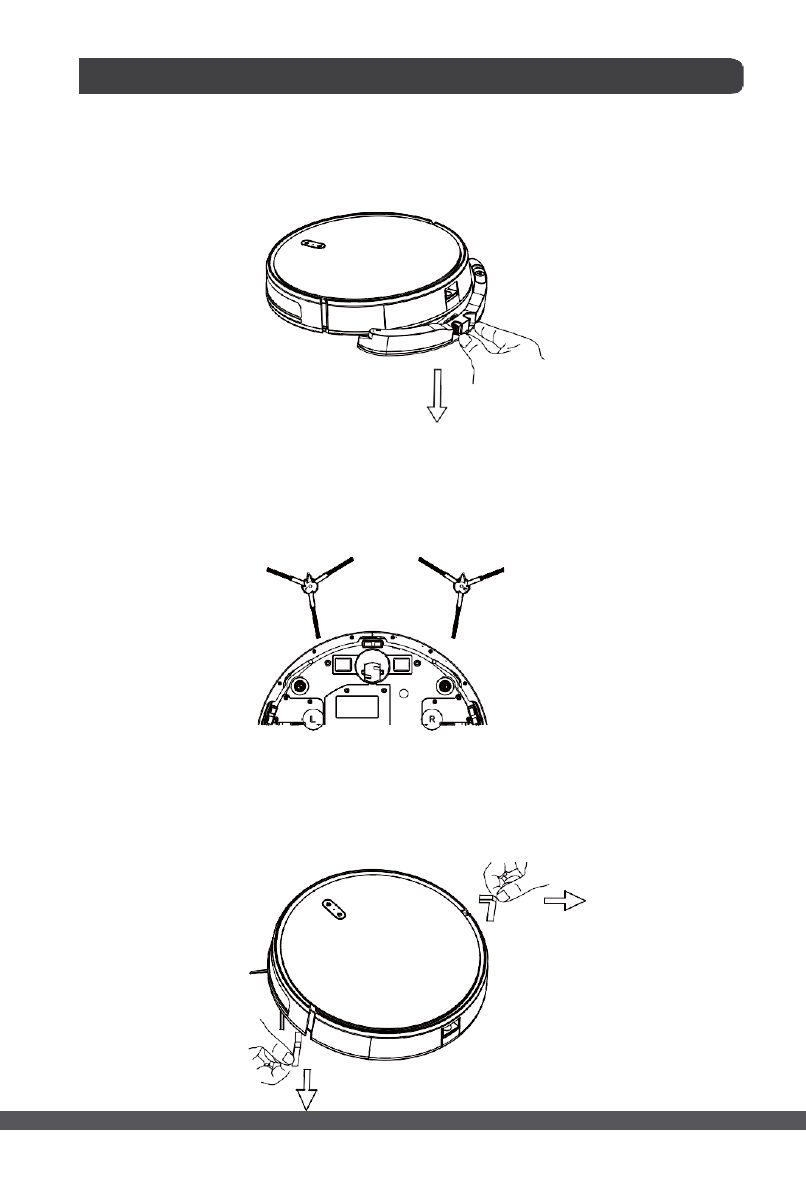 L

R