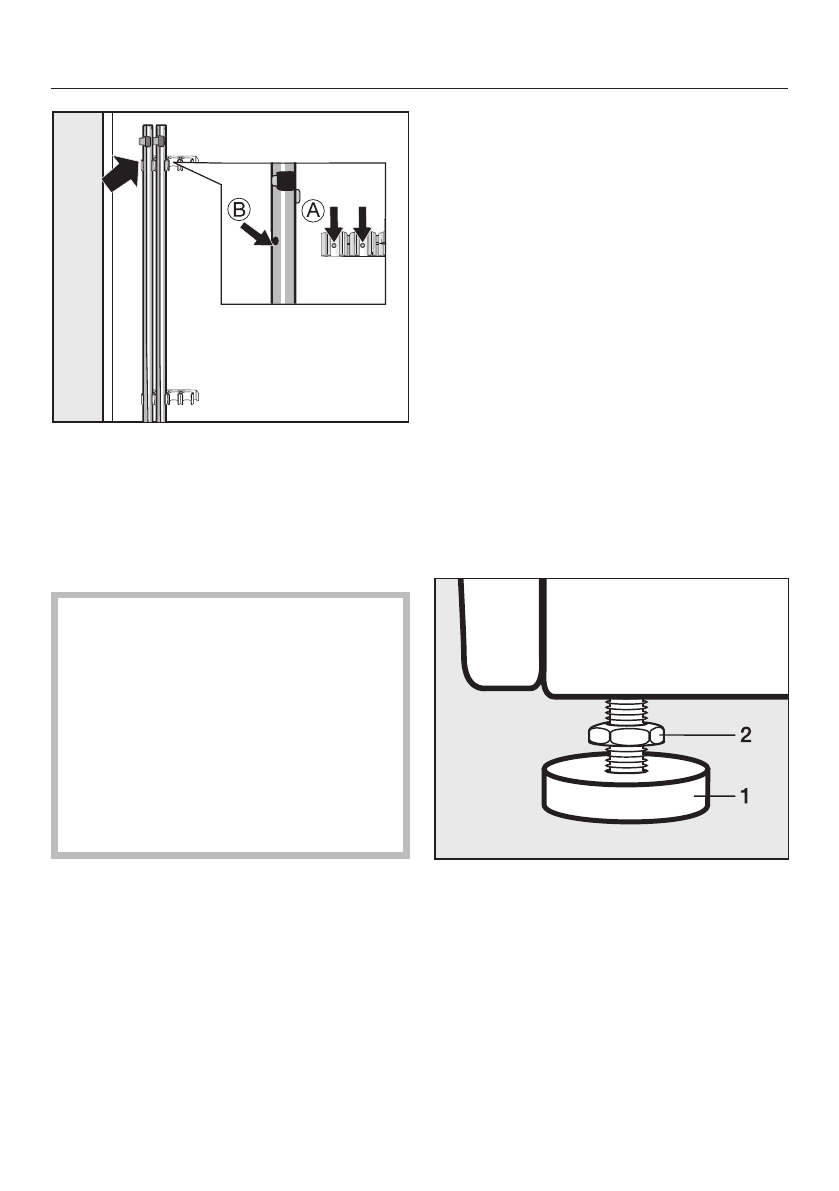 B

A

2

1