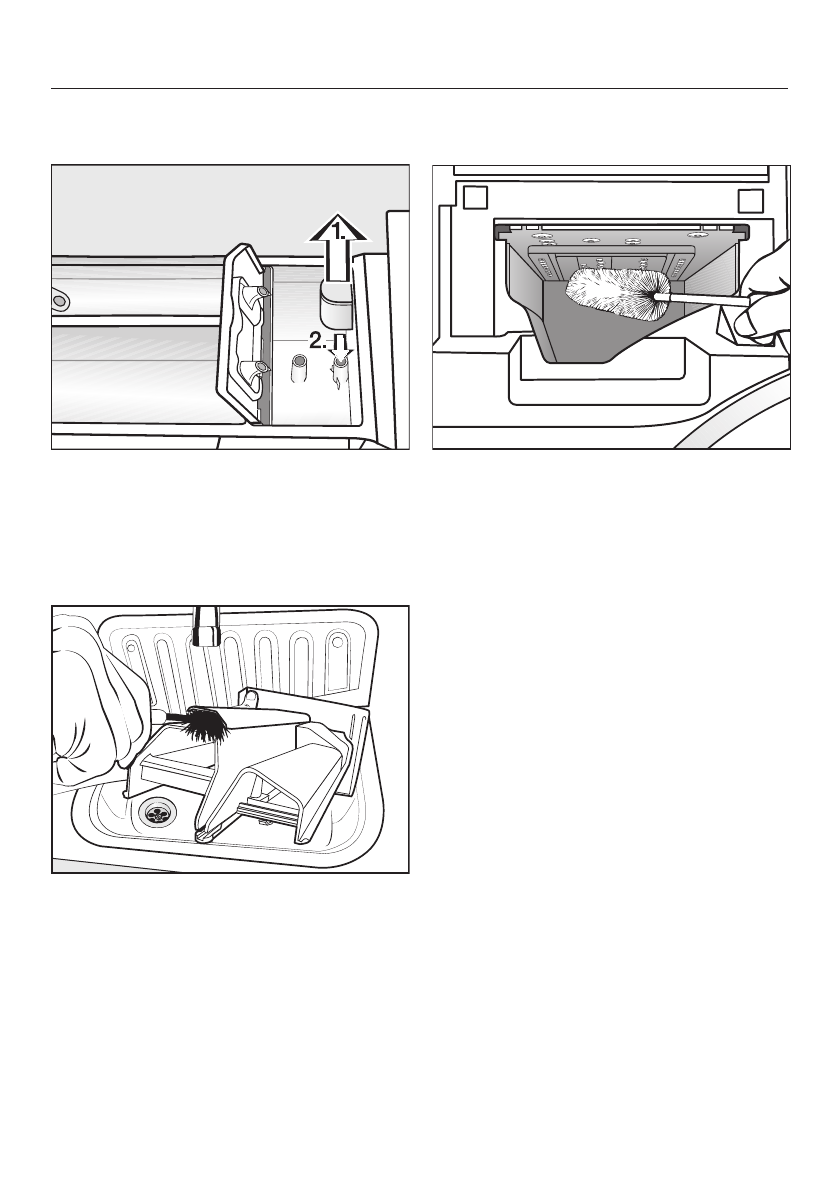 1.

2.