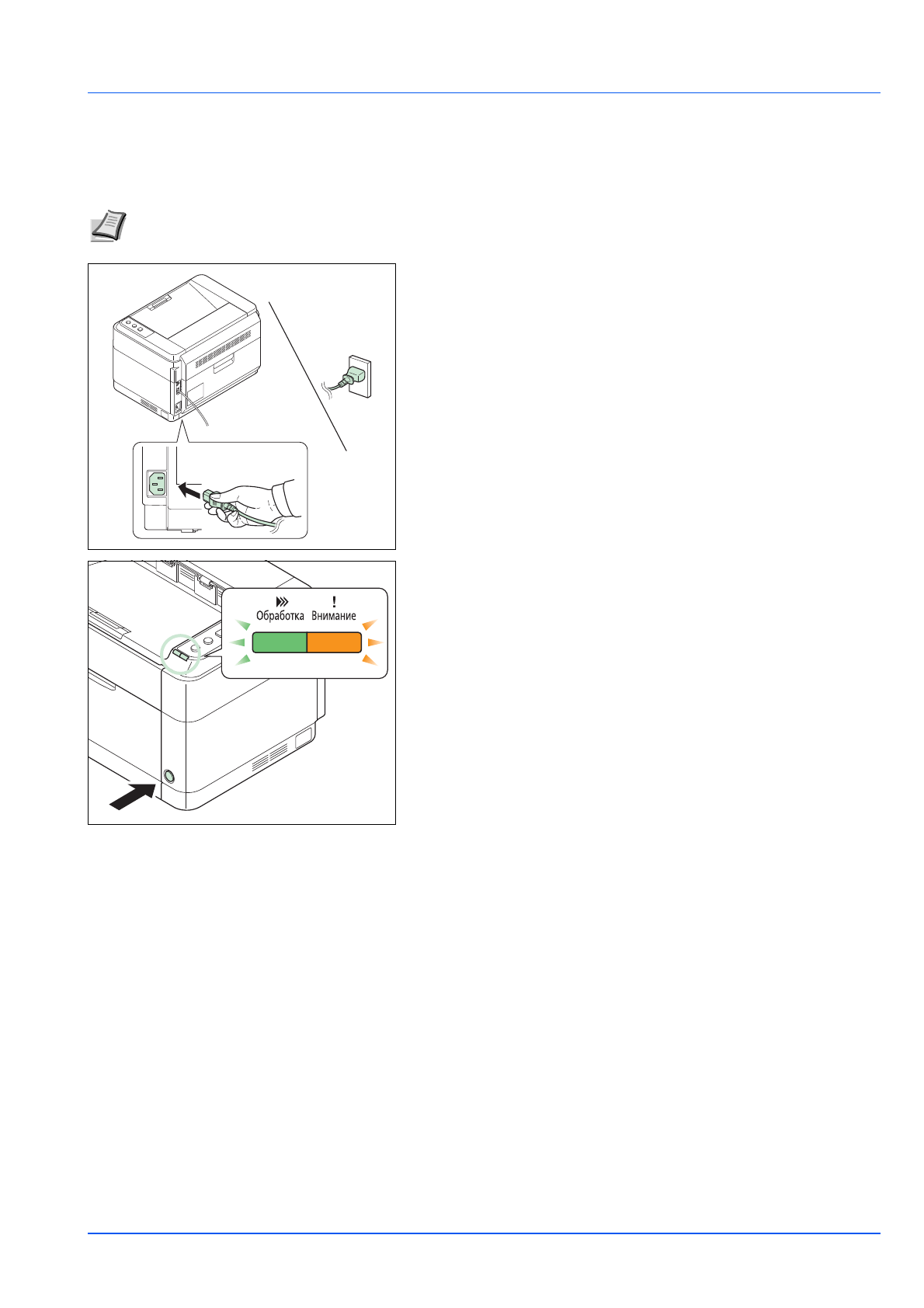 Обработка Внимание