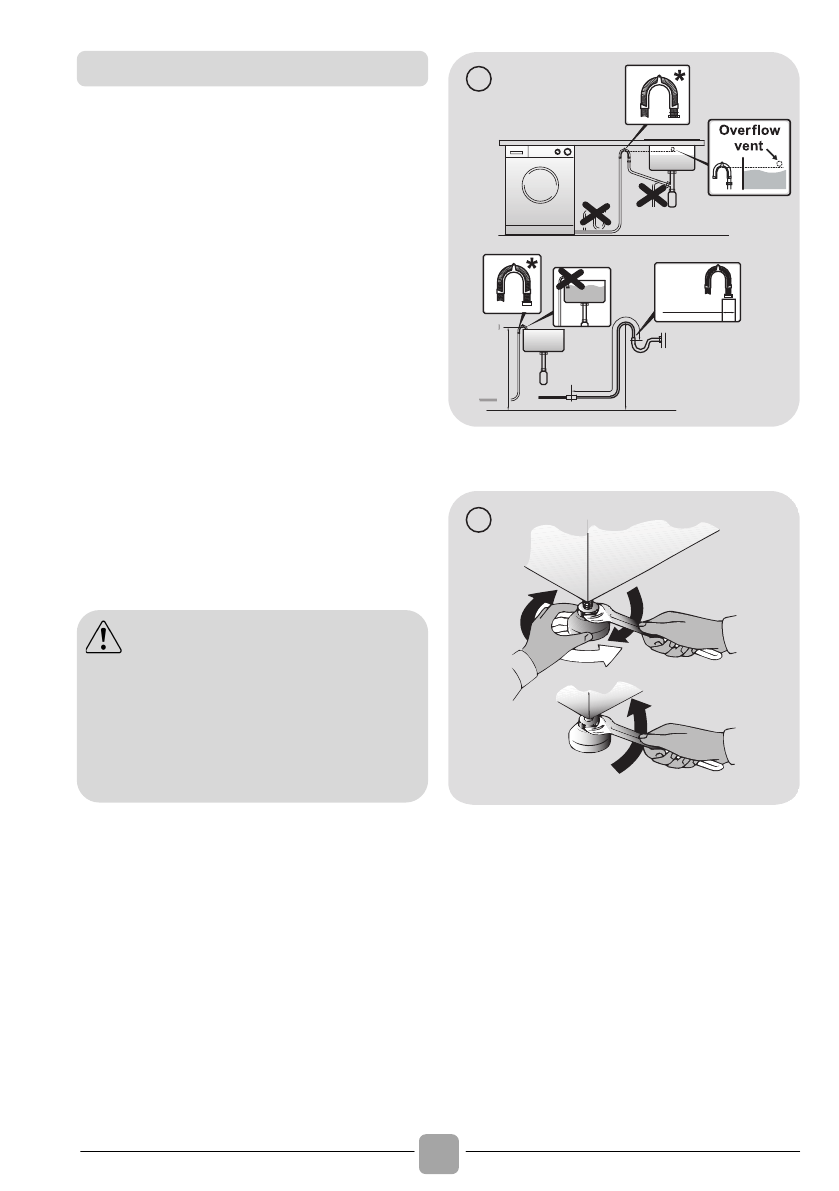 Overflow vent