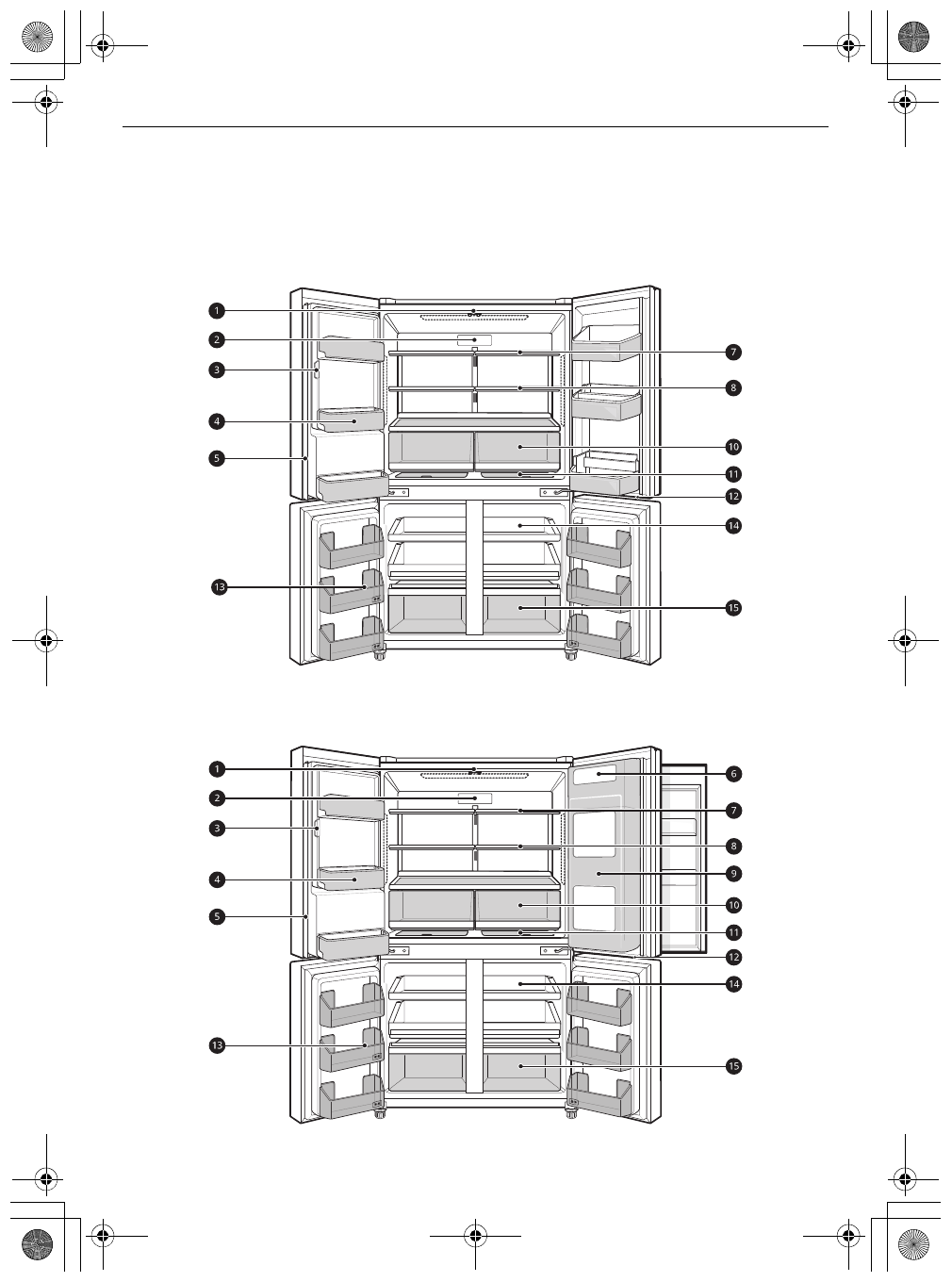 1
2
3
4
5
7
8
10
11
12
14
13
15

1
2
3
4
5
6
7
8
9
10
11
12
14
13
15