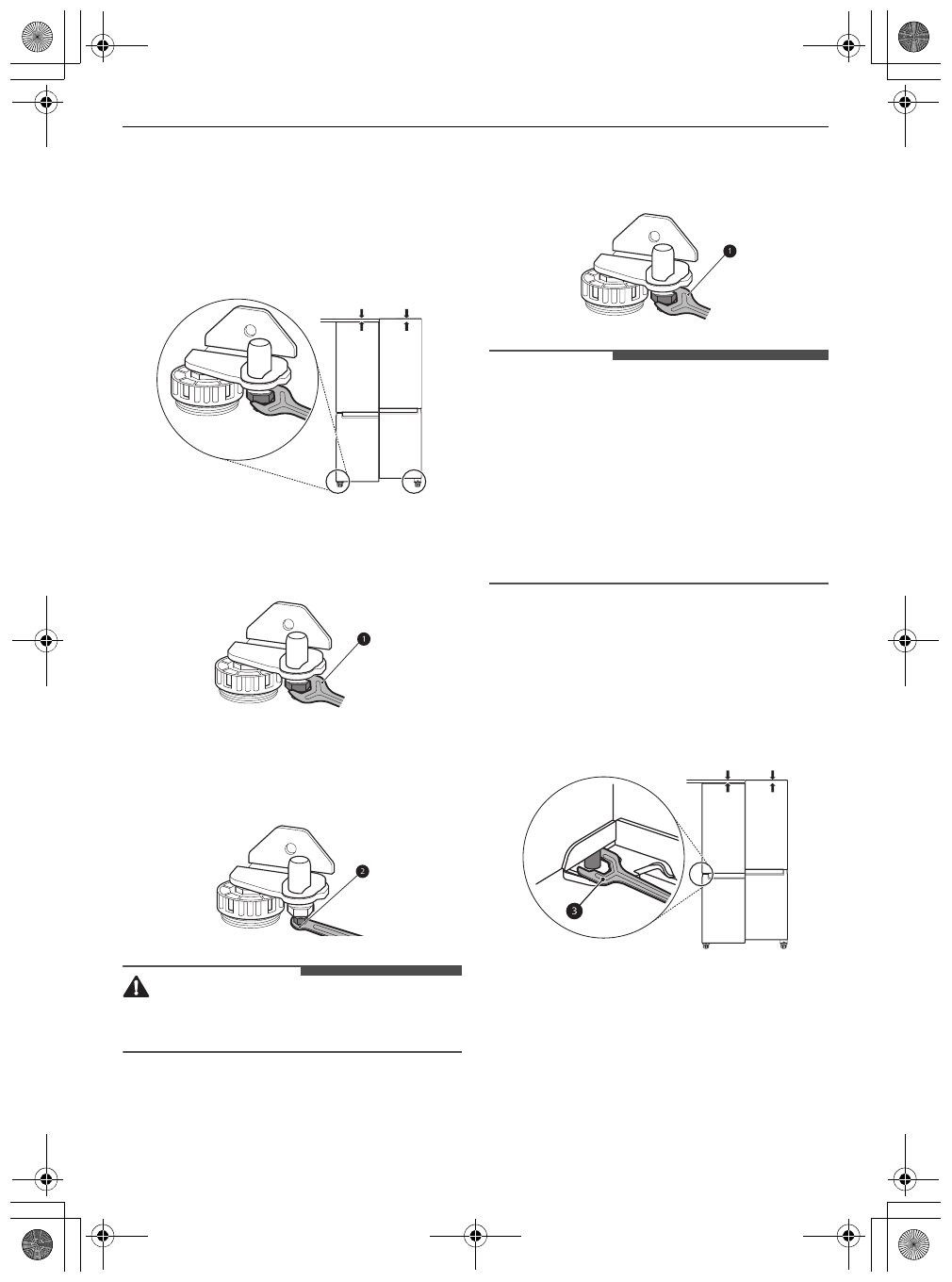 1

1

2

3