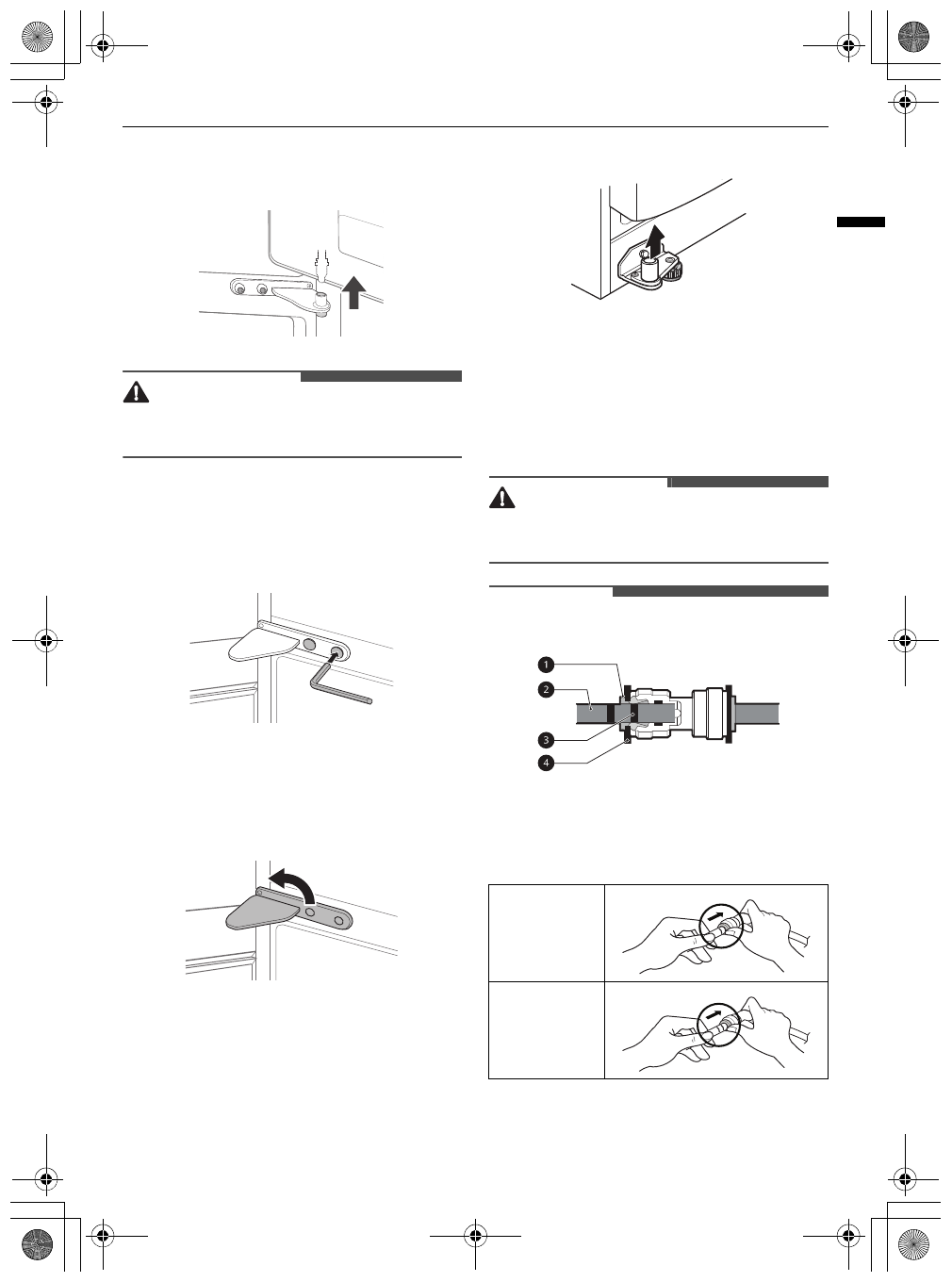 1

2

3

4