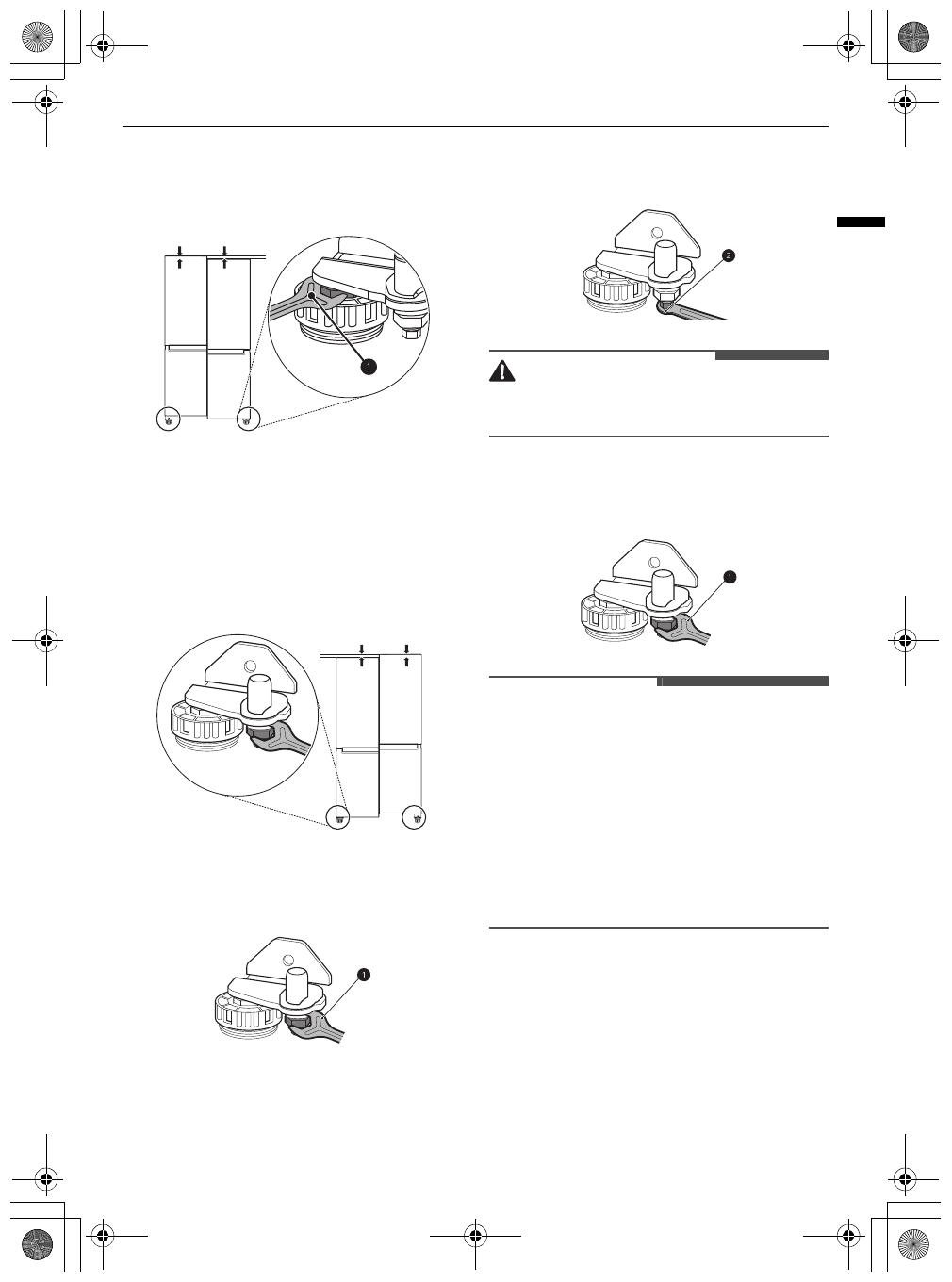 1

2

1

1