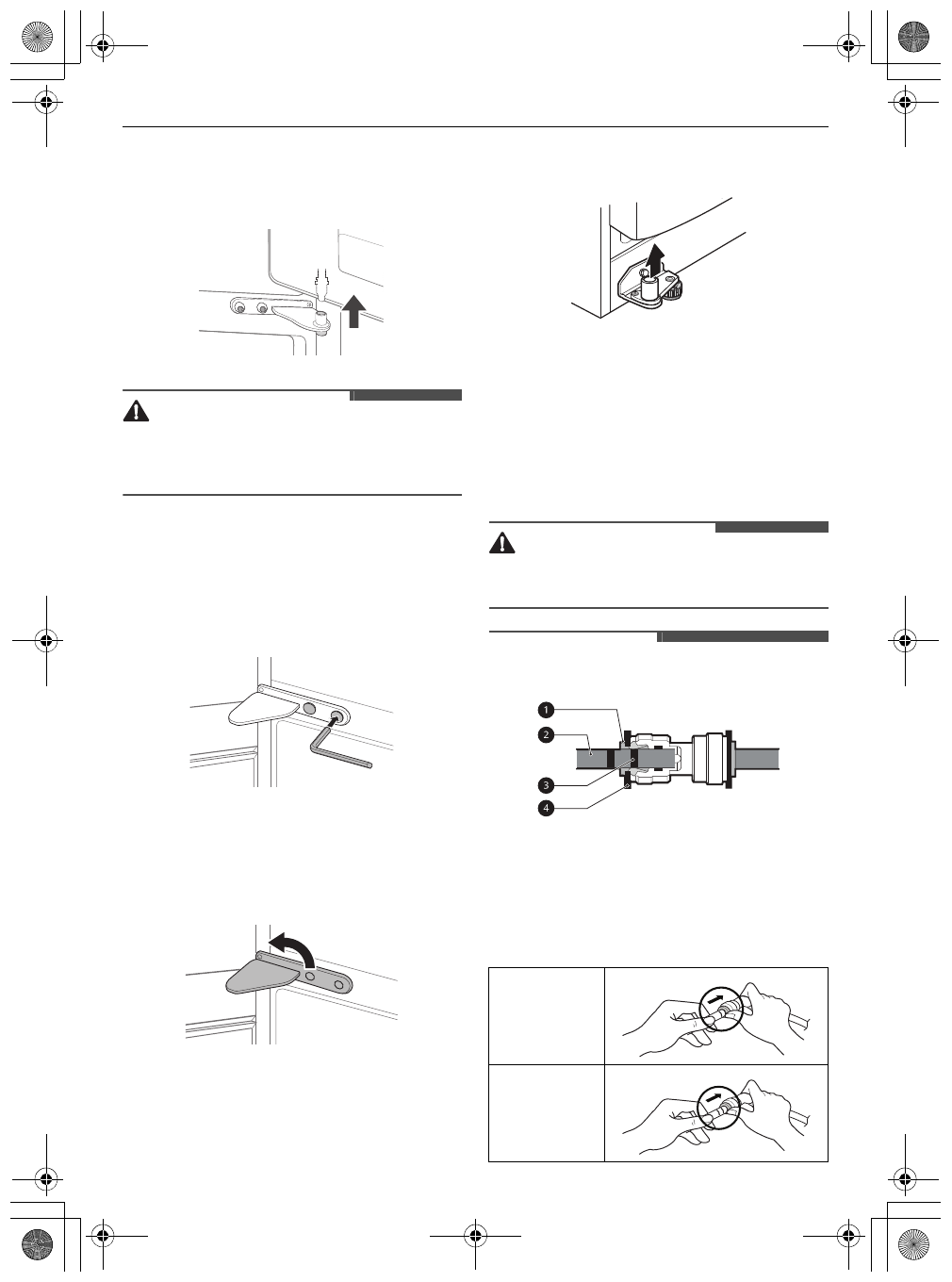 1

2

3

4